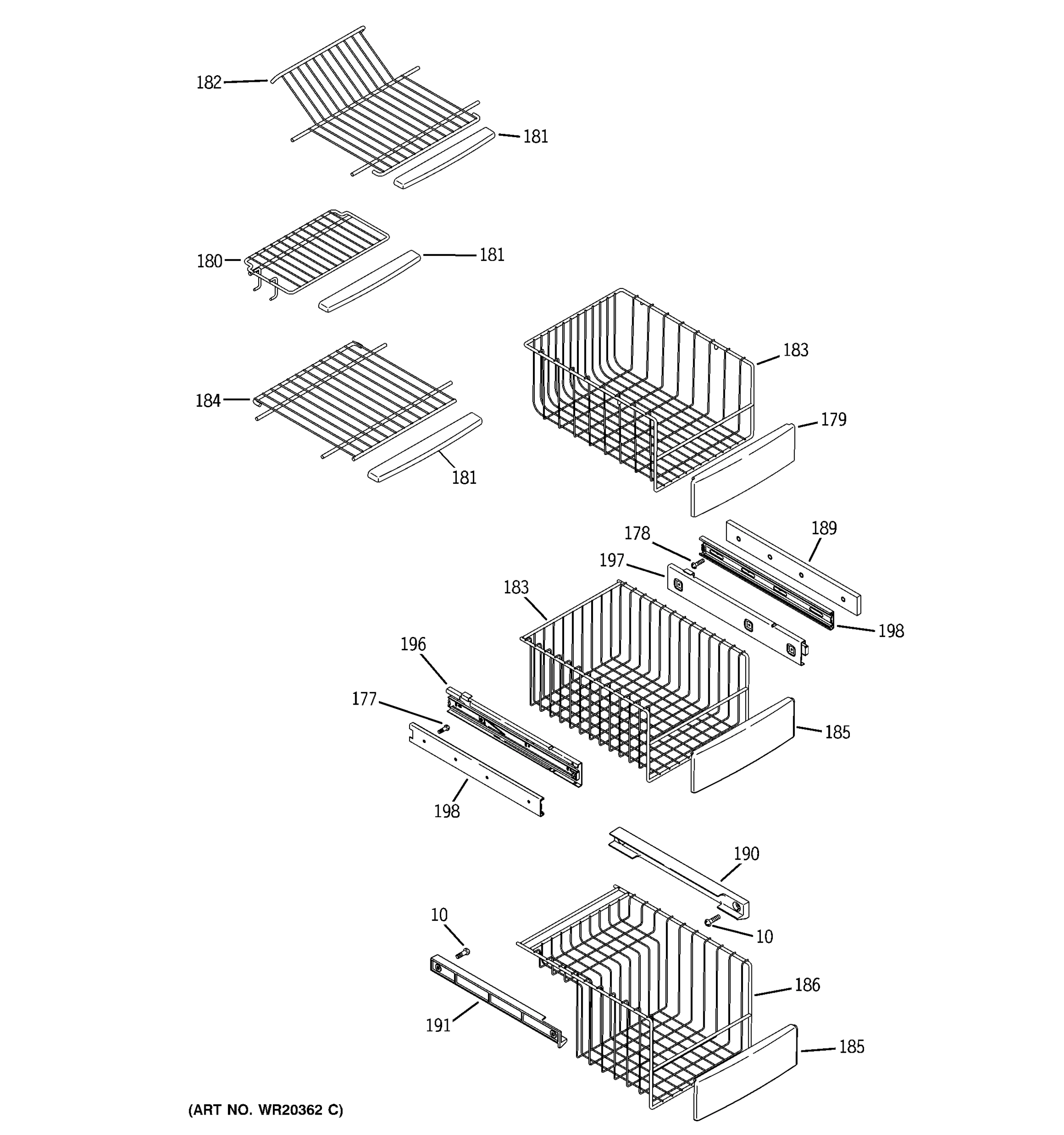 182
181
180
181
183
184
179
181
178
189
197
183
198
196
177
185
198
190
10
10
186
191
185
(ART NO. WR20362 C)