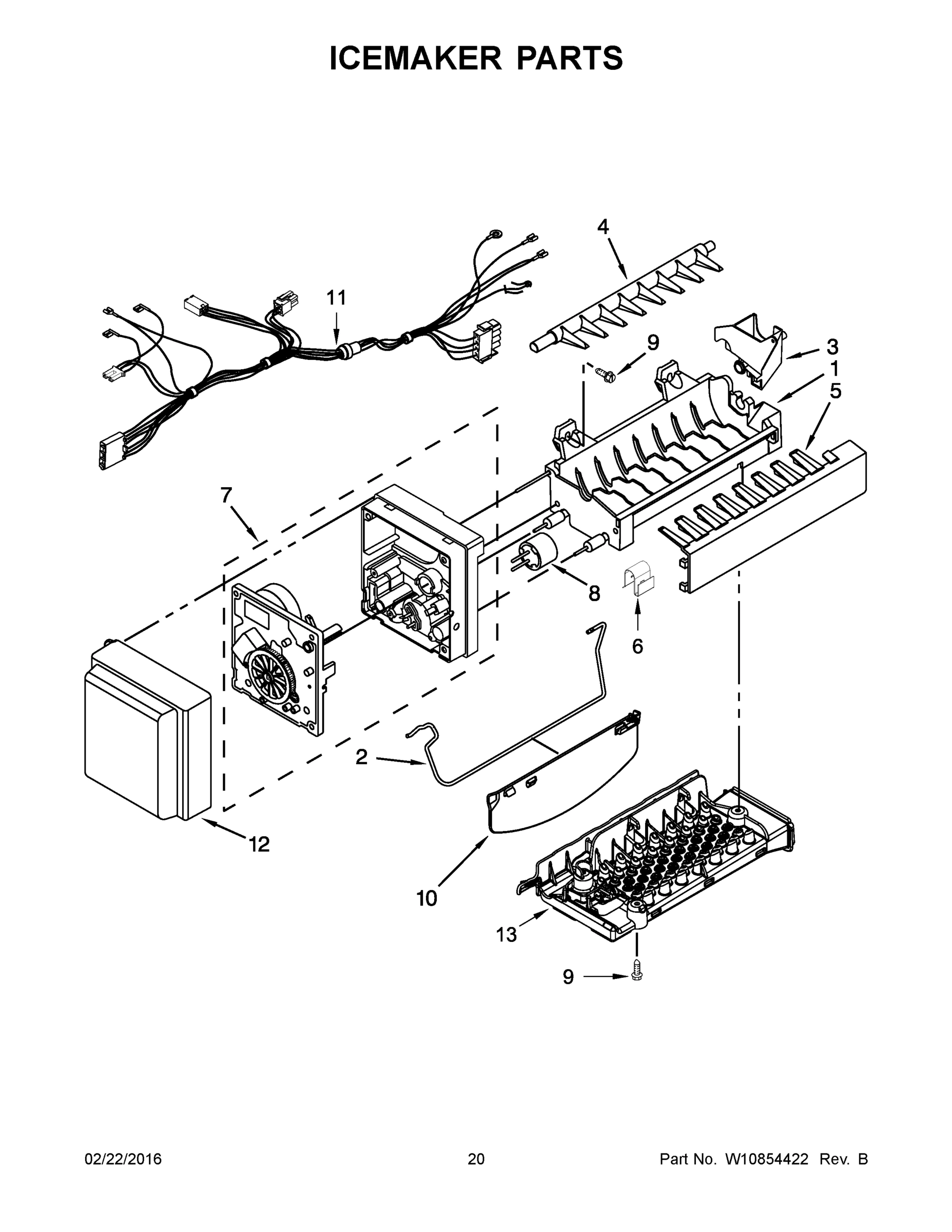 ICEMAKER PARTS

4

11

9

3

1

5

7

8

6

2

12

10

13

9

02/22/2016

20

Part No. W10854422 Rev. B