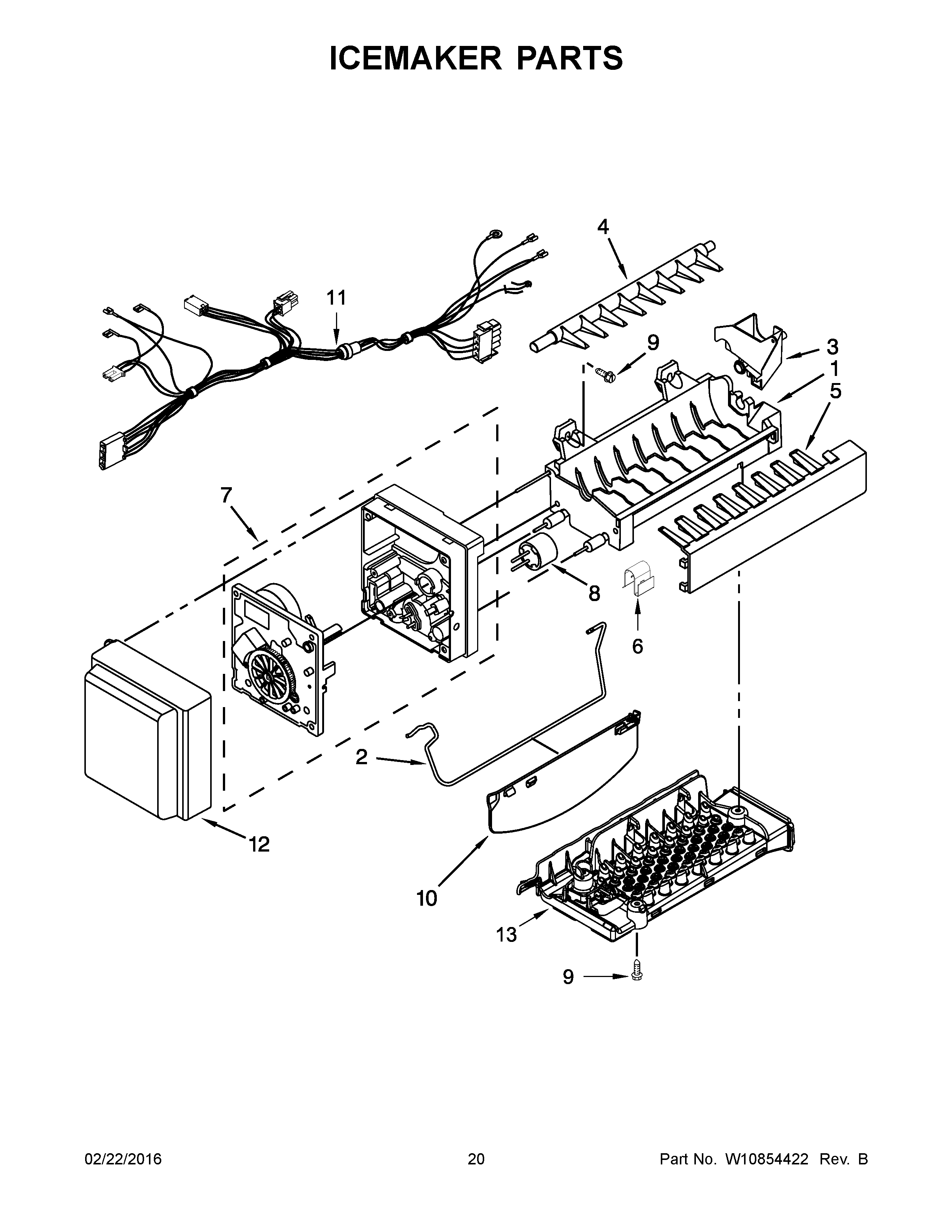 ICEMAKER PARTS

4

11

9

3

1

5

7

8

6

2

12

10

13

9

02/22/2016

20

Part No. W10854422 Rev. B