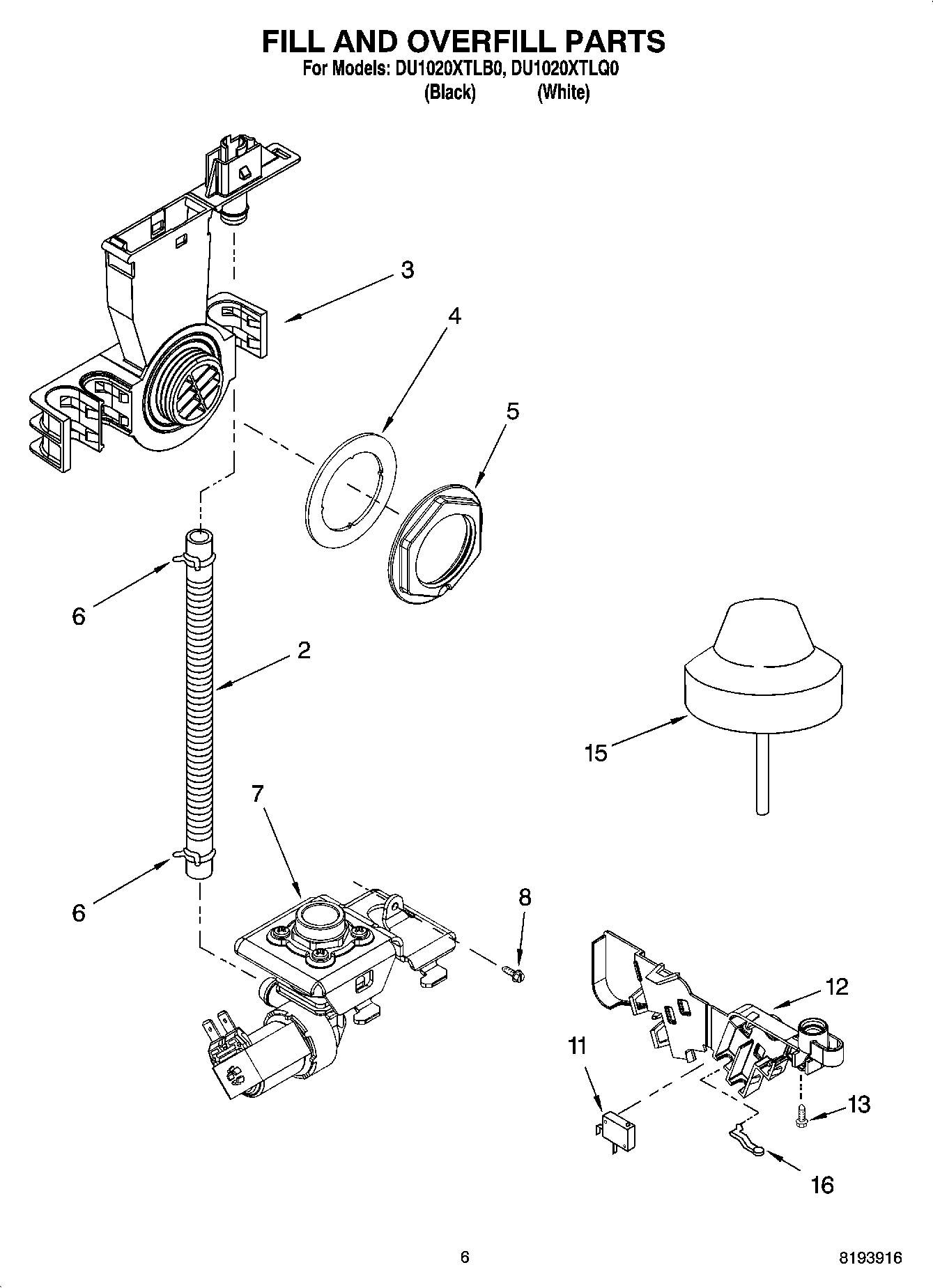 FILL AND OVERFILL PARTS
For Models: DU1020XTLB0, DU1020XTLQ0
(Black) (White)

3
4
5
6
2
15
7
6
8
12
11
13
16

6

8193916