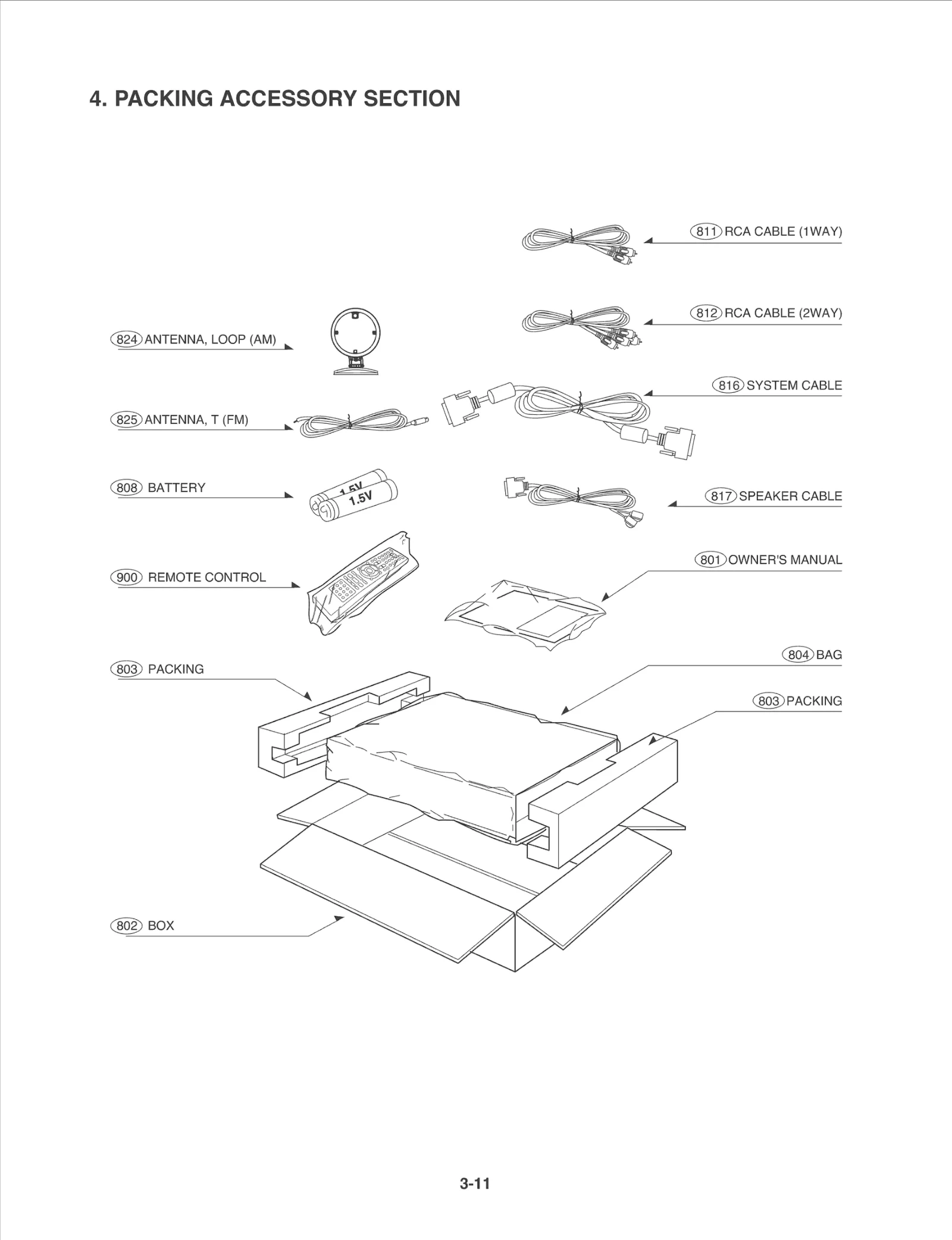 4. PACKING ACCESSORY SECTION

811 RCA CABLE (1WAY)

812 RCA CABLE (2WAY)

824 ANTENNA, LOOP (AM)

816 SYSTEM CABLE

825 ANTENNA, T (FM)

808 BATTERY

1.5V

1.5V

817 SPEAKER CABLE

801 OWNER'S MANUAL

900 REMOTE CONTROL

804 BAG

803 PACKING

803 PACKING

802 BOX

3-11