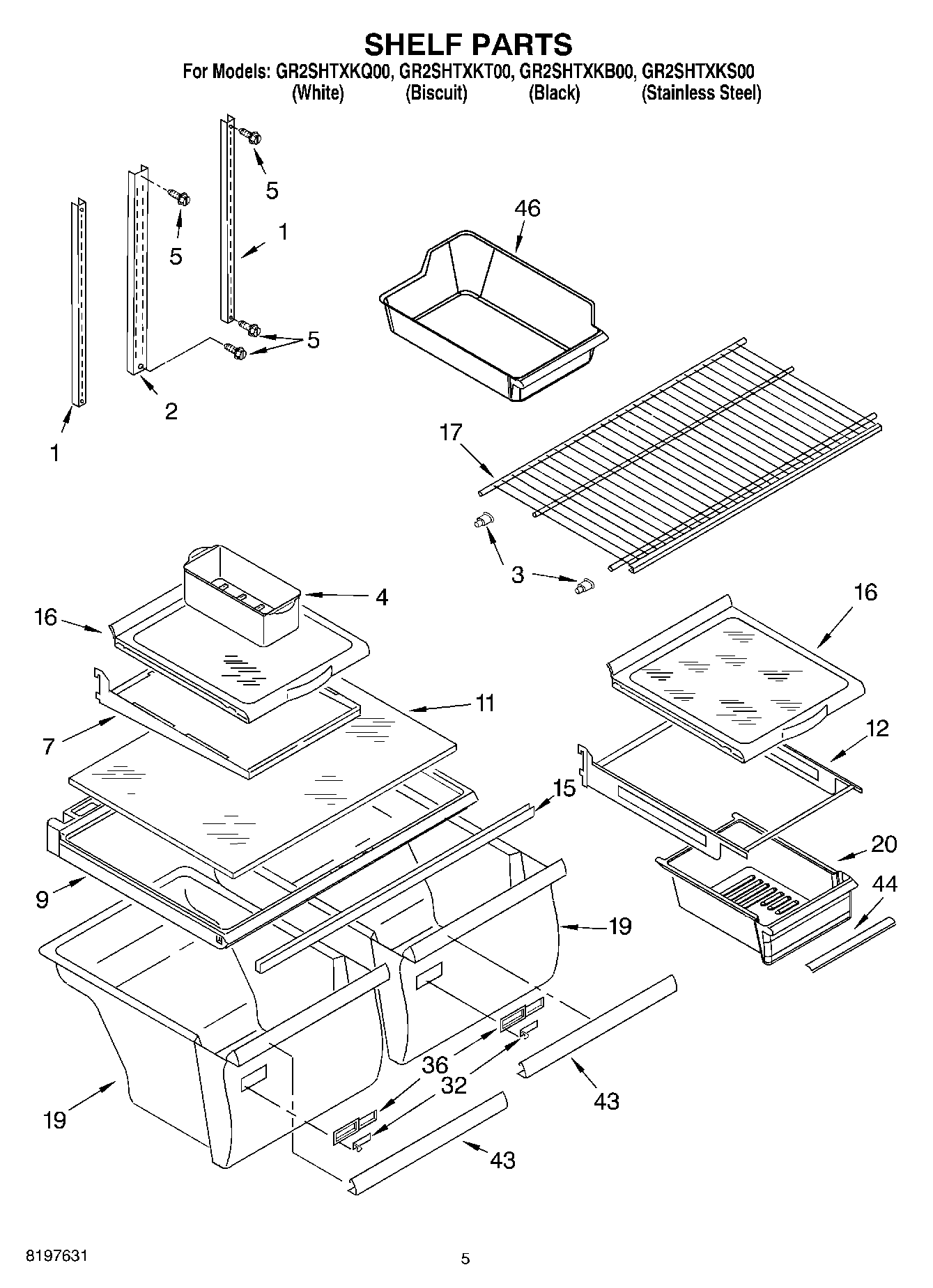 SHELF PARTS
For Models: GR2SHTXKQ00, GR2SHTXKT00, GR2SHTXKB00, GR2SHTXKS00
(White) (Biscuit) (Black) (Stainless Steel)

5
5
1
46
5
2
1
17
3
4
16
16
11
7
12
15
20
9
44
19
36
32
43
19
43

8197631
5