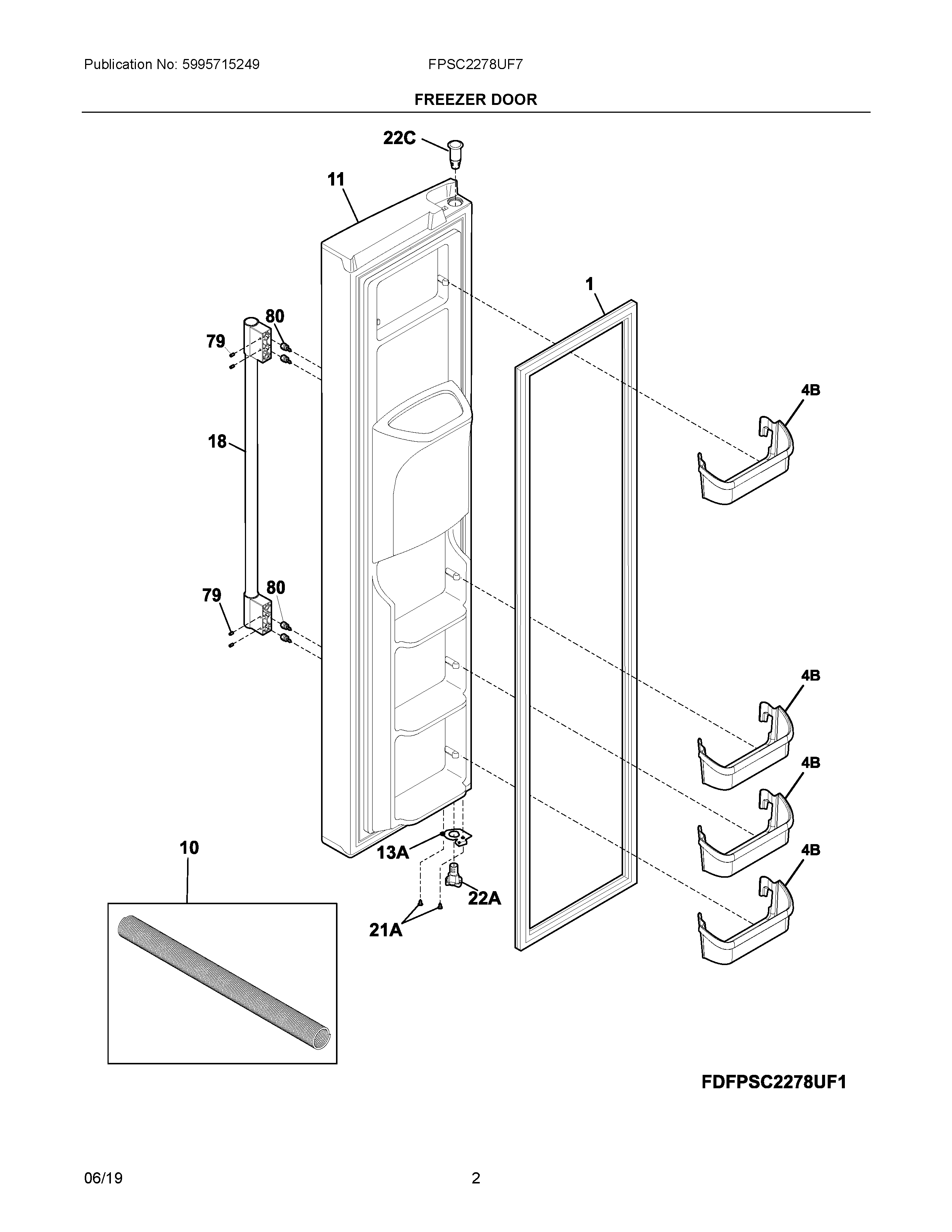 Publication No: 5995715249

FPSC2278UF7

FREEZER DOOR

22C

11

1

80

79

4B

18

79

80

4B

4B

4B

10

13A

22A

21A

FDFPSC2278UF1

06/19

2