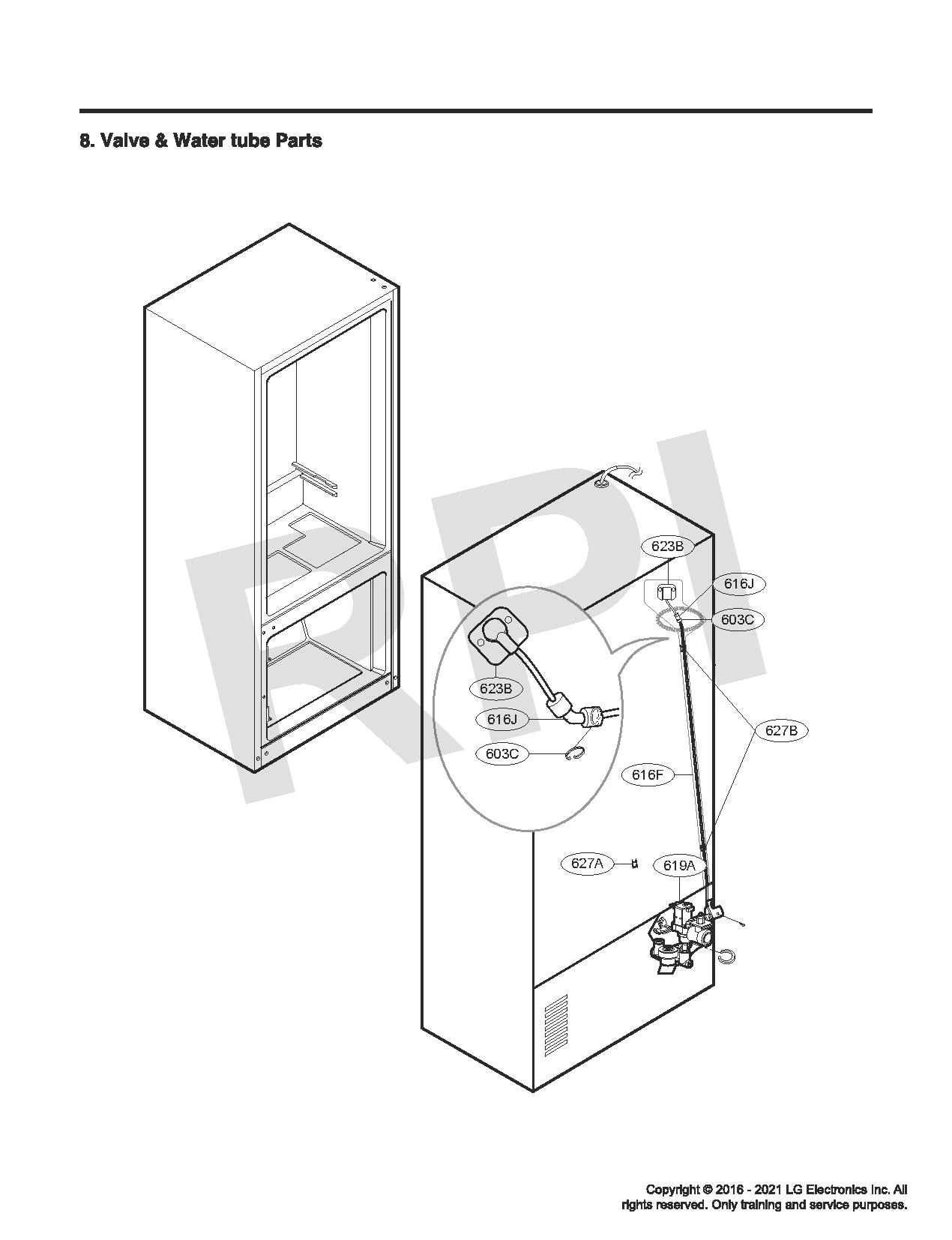 8. Valve & Water tube Parts

RPI

623B

616J

603C

623B

616J

603C

627B

616F

627A

619A

Copyright © 2016 - 2021 LG Electronics Inc. All rights reserved. Only training and service purposes.