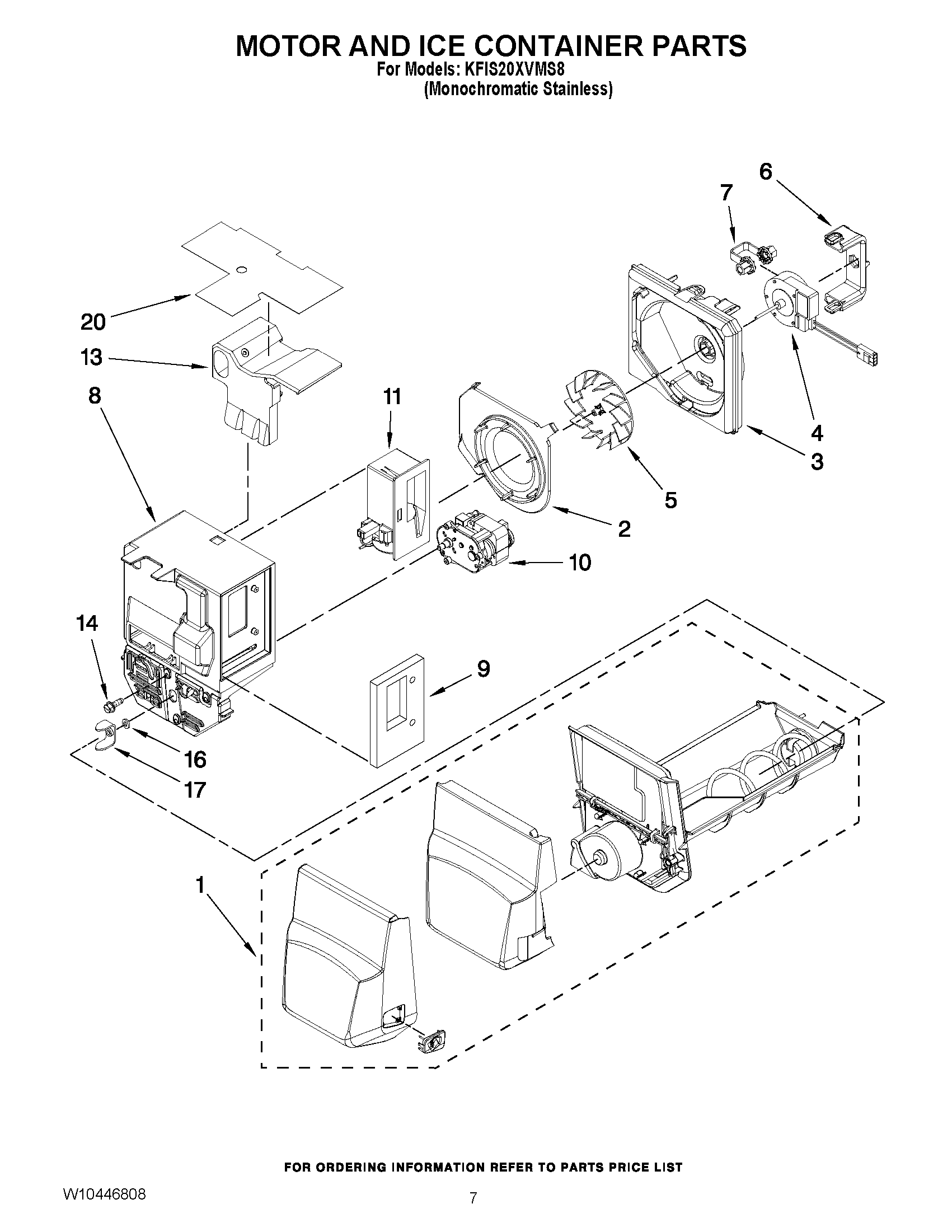 MOTOR AND ICE CONTAINER PARTS
For Models: KFIS20XVMS8
(Monochromatic Stainless)

6
7
20
13
8
11
4
3
5
2
10
14
9
16
17
1

FOR ORDERING INFORMATION REFER TO PARTS PRICE LIST

W10446808

7