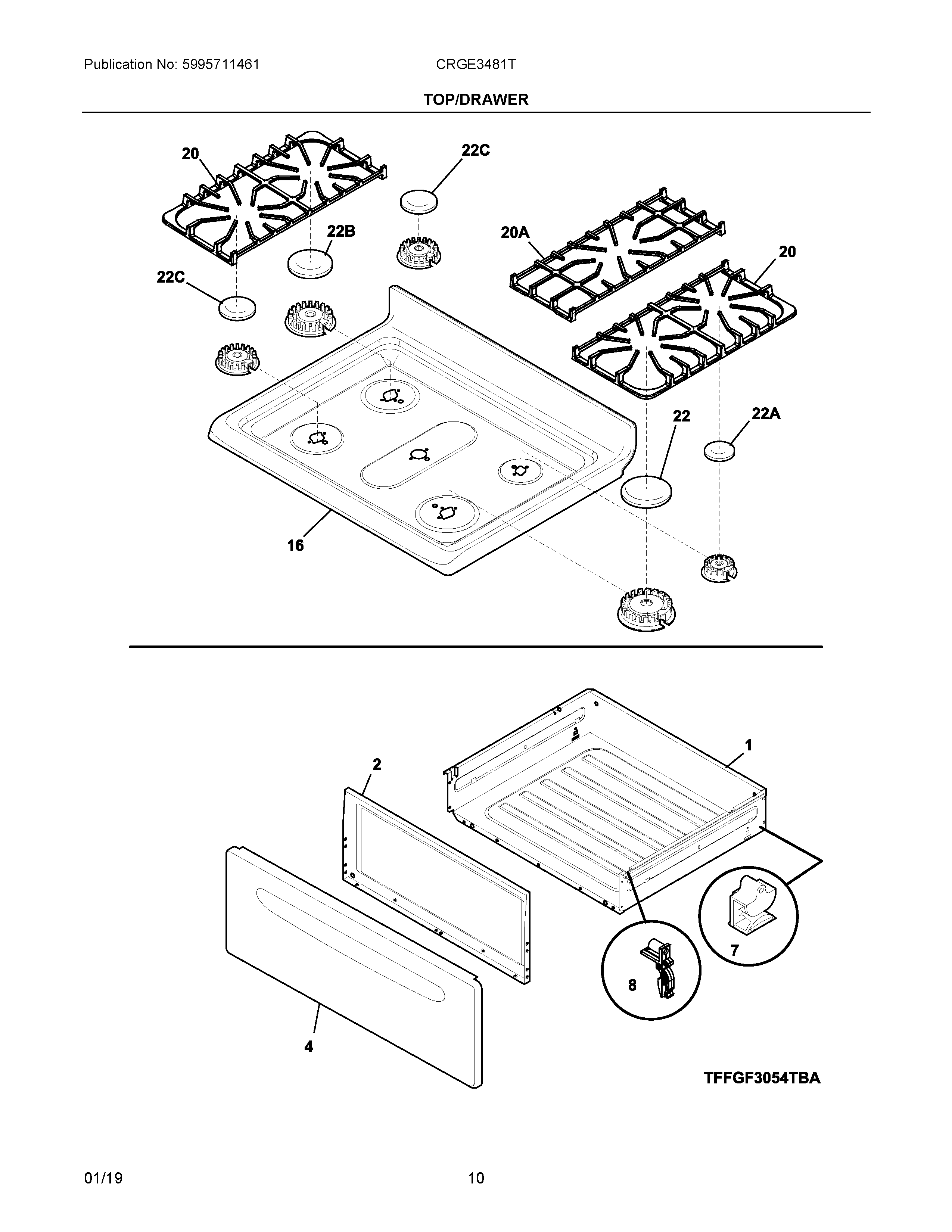 Publication No: 5995711461

CRGE3481T

TOP/DRAWER

20

22C

22B

20A

20

22C

22

22A

16

1

2

7

8

4

TFFGF3054TBA

01/19

10