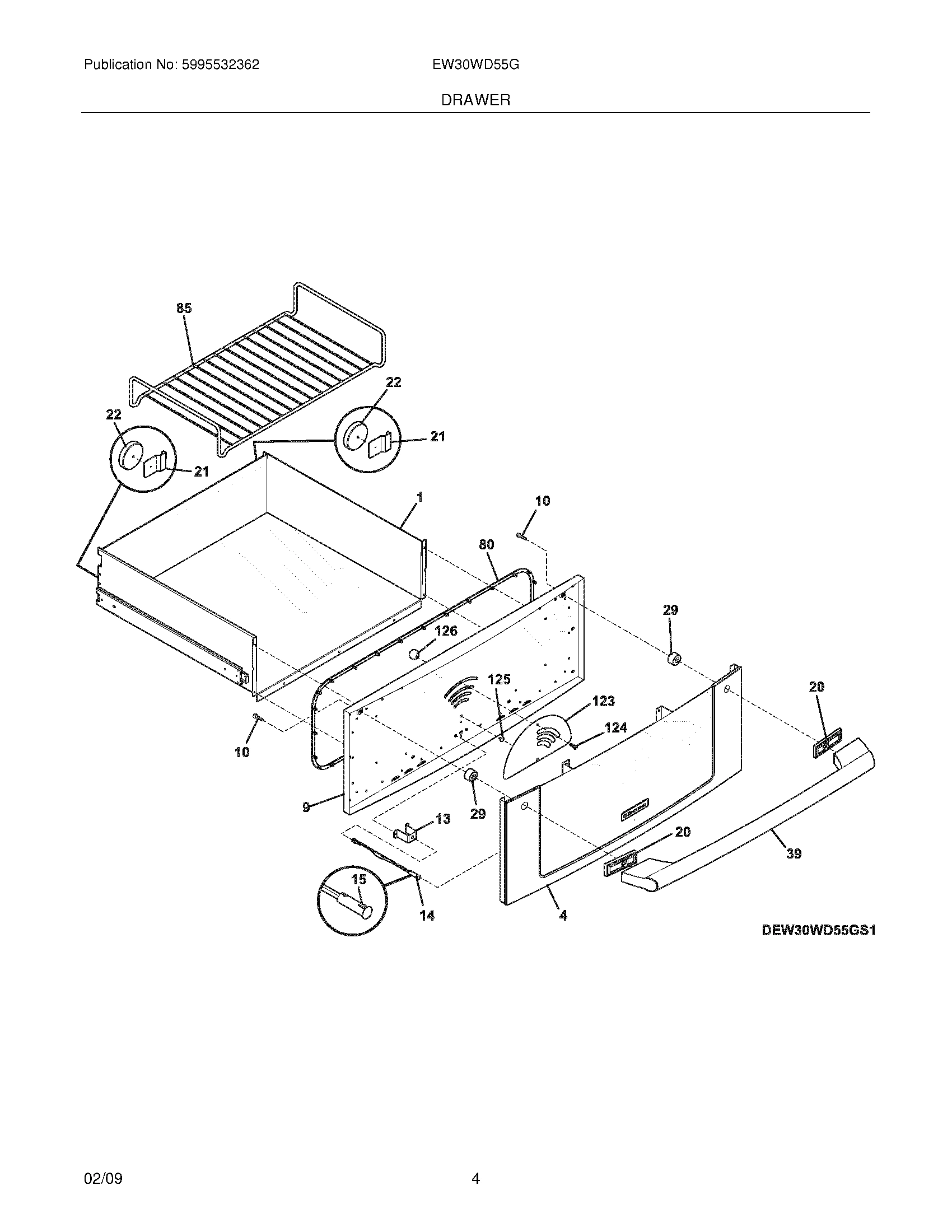 Publication No: 5995532362

EW30WD55G

DRAWER

85

22

22

21

21

1

10

80

29

126

125

123

124

20

10

9

29

13

20

39

15

14

4

DEW30WD55GS1

02/09

4