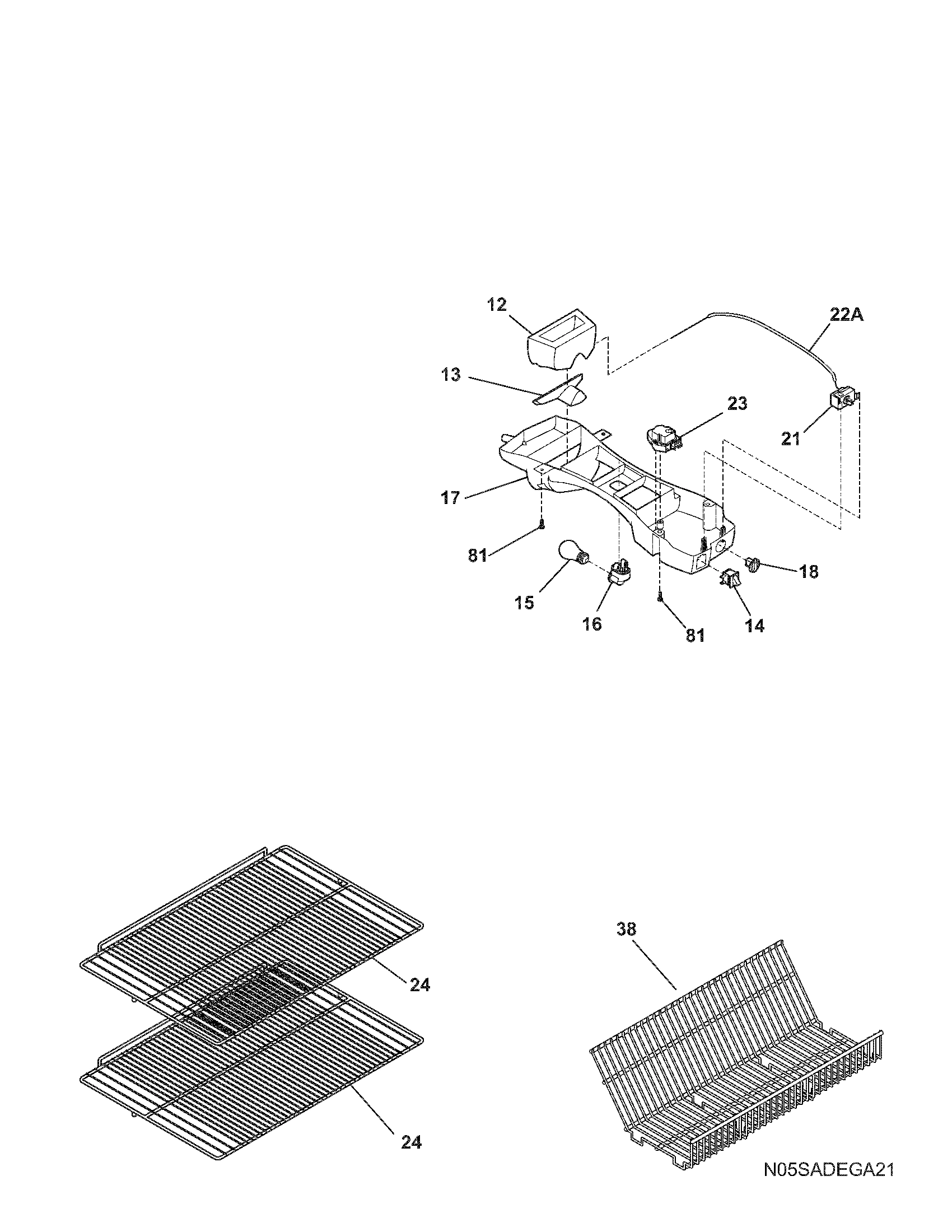 12

22A

13

23

21

17

81

18

15

16

81

14

38

24

24

N05SADEGA21