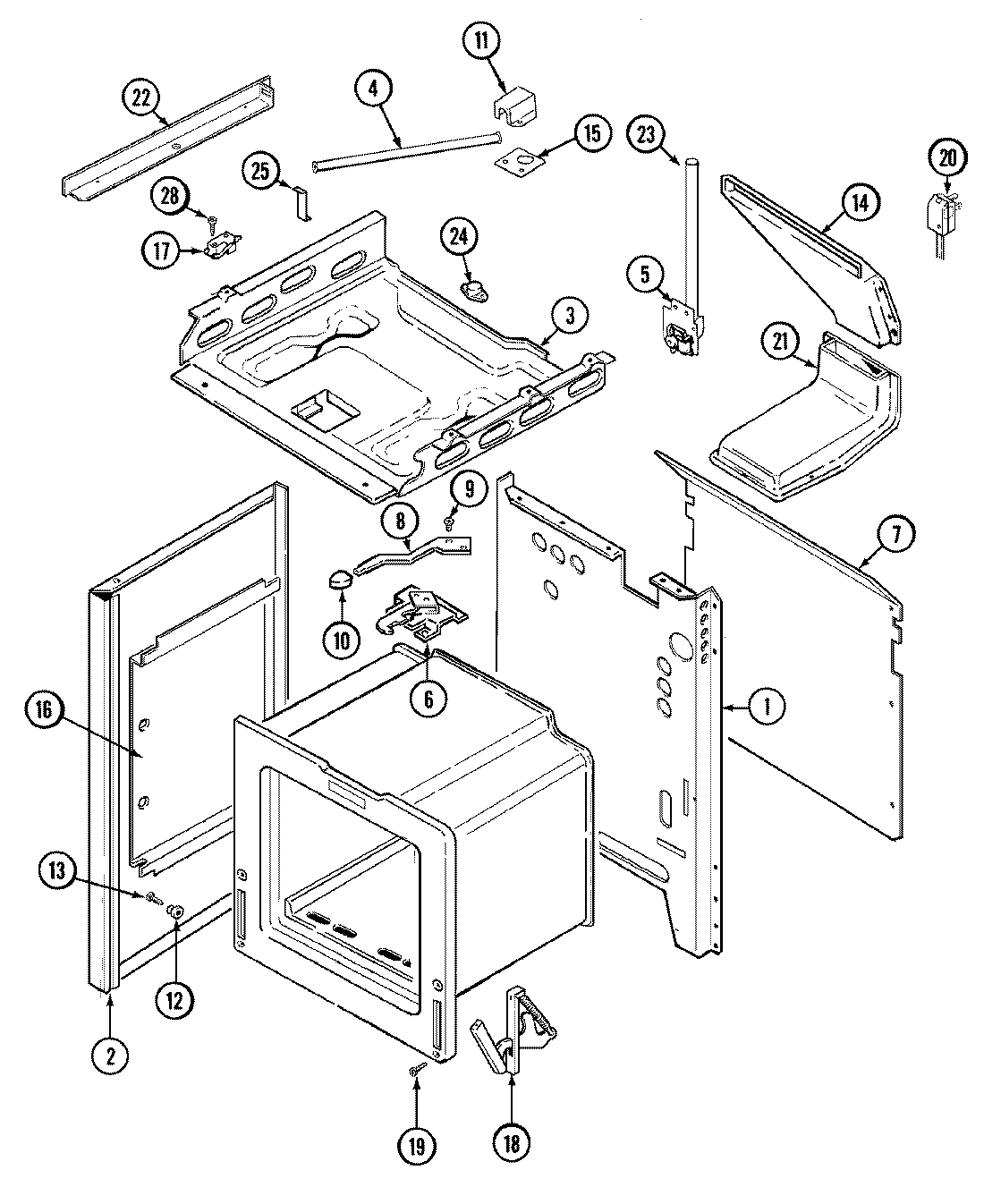 22
4
11
15
23
20
25
28
17
24
14
5
3
21
9
8
7
10
6
16
1
13
12
2
19
18