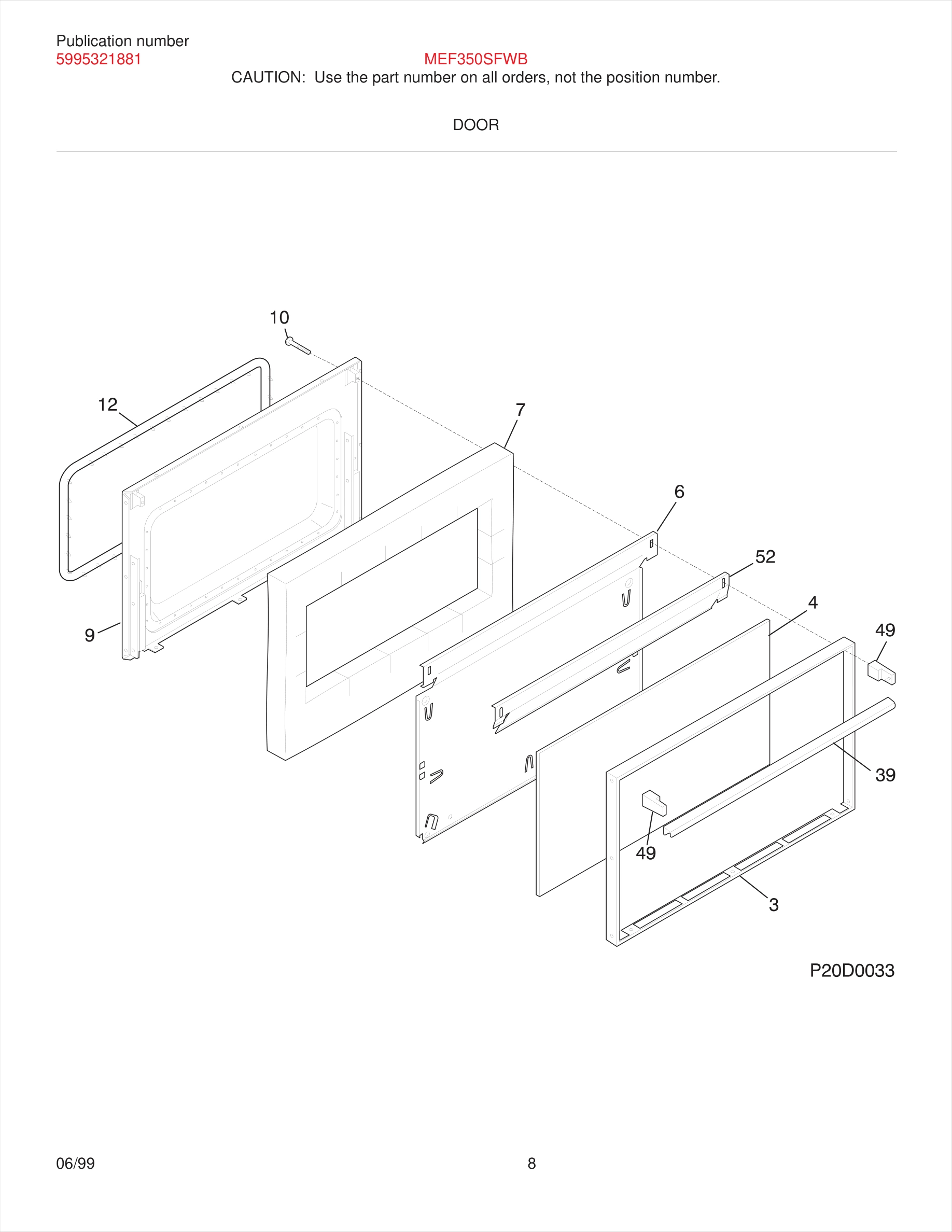 Publication number
5995321881

MEF350SFWB
CAUTION: Use the part number on all orders, not the position number.

DOOR

10
12
7
6
52
4
49
9
39
49
3

P20D0033

06/99

8