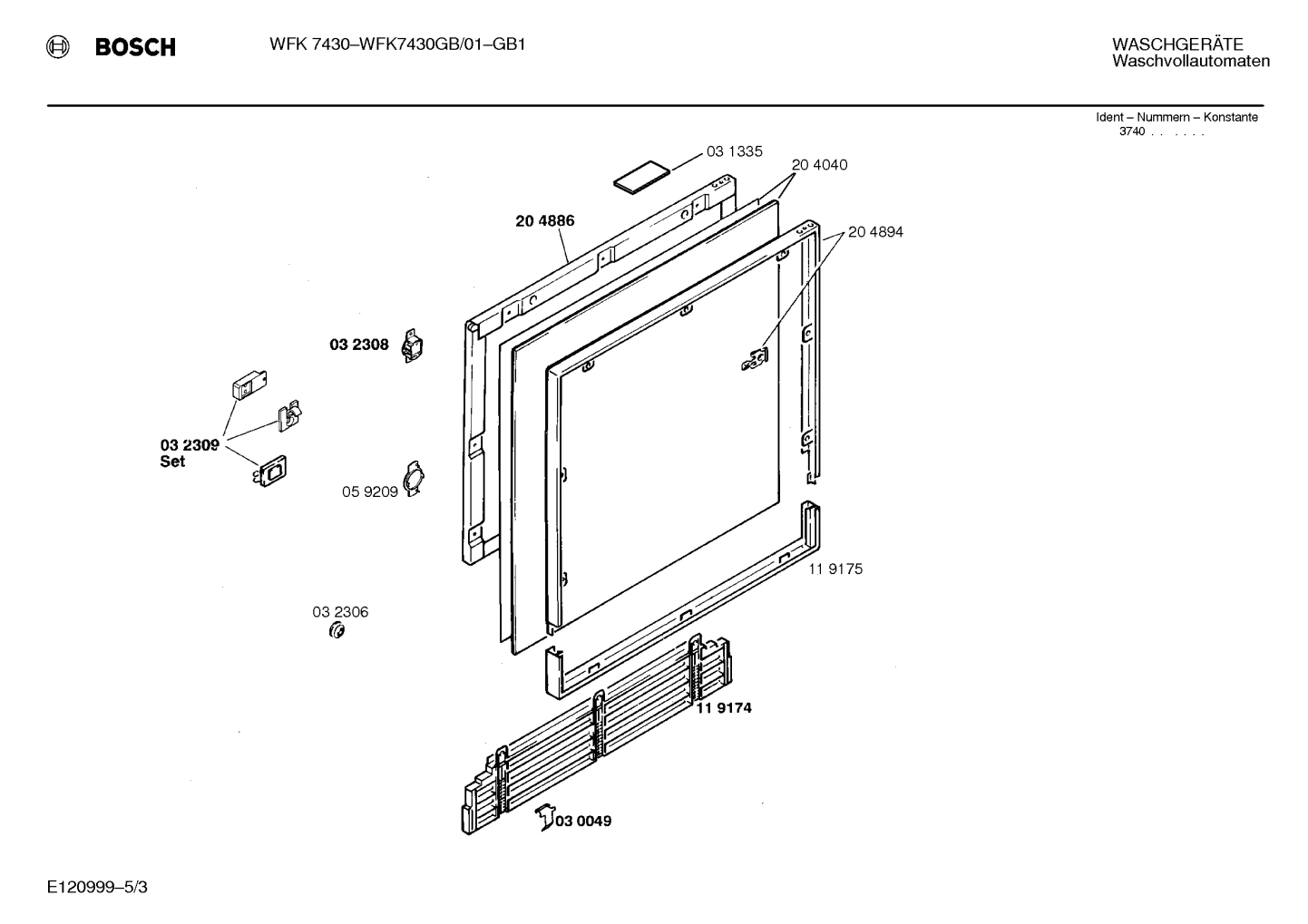 BOSCH

WFK 7430–WFK7430GB/01–GB1

WASCHGERÄTE
Waschvollautomaten

Ident – Nummern – Konstante
3740 . . . . . .

03 1335

20 4040

20 4886

20 4894

03 2308

03 2309
Set

05 9209

11 9175

03 2306

11 9174

03 0049

E120999–5/3