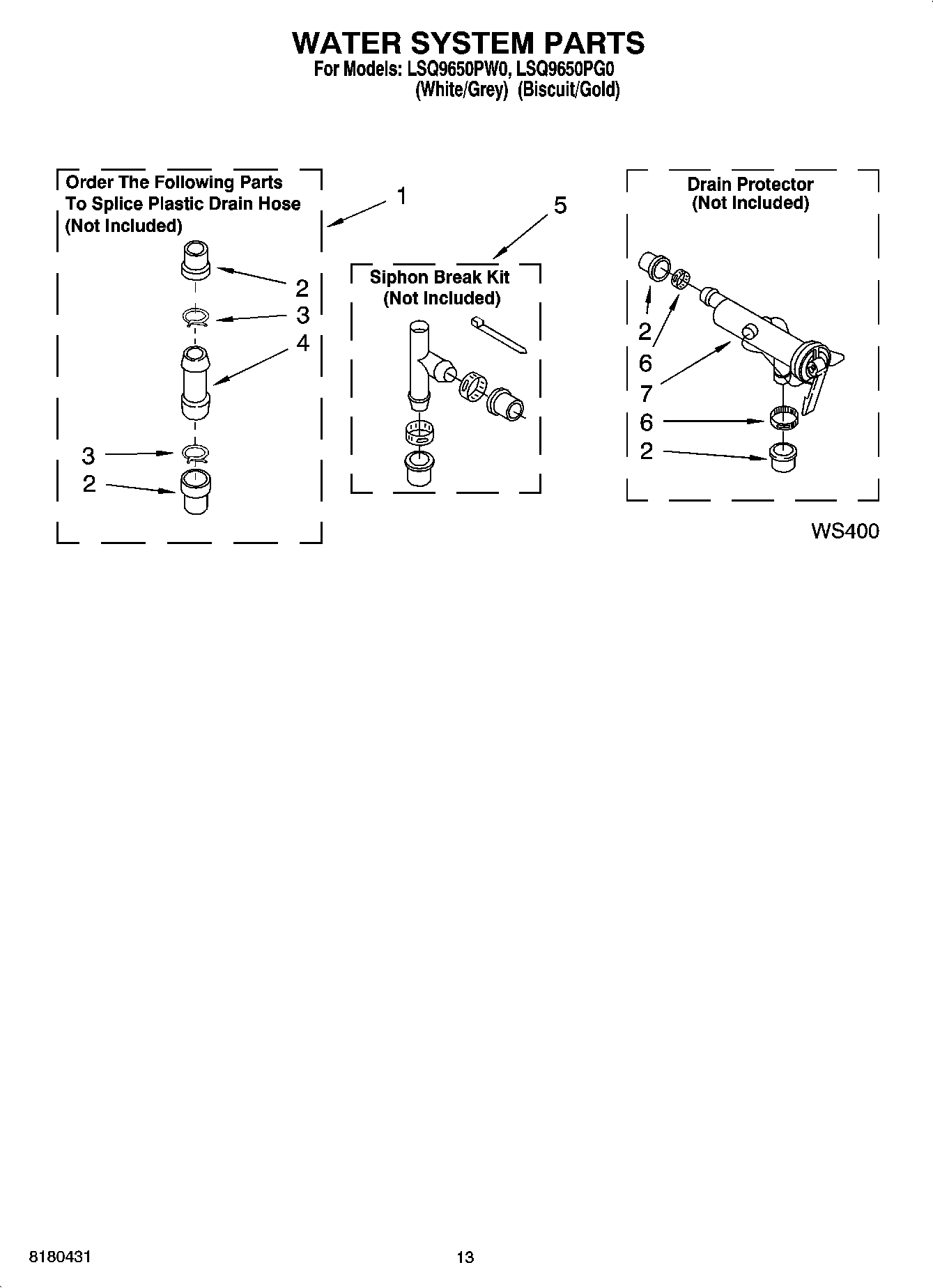 WATER SYSTEM PARTS
For Models: LSQ9650PW0, LSQ9650PG0
(White/Grey) (Biscuit/Gold)

Order The Following Parts To Splice Plastic Drain Hose (Not Included)

1

2
3
4
3
2

5

Siphon Break Kit (Not Included)

Drain Protector (Not Included)

2
6
7
6
2

WS400

8180431

13