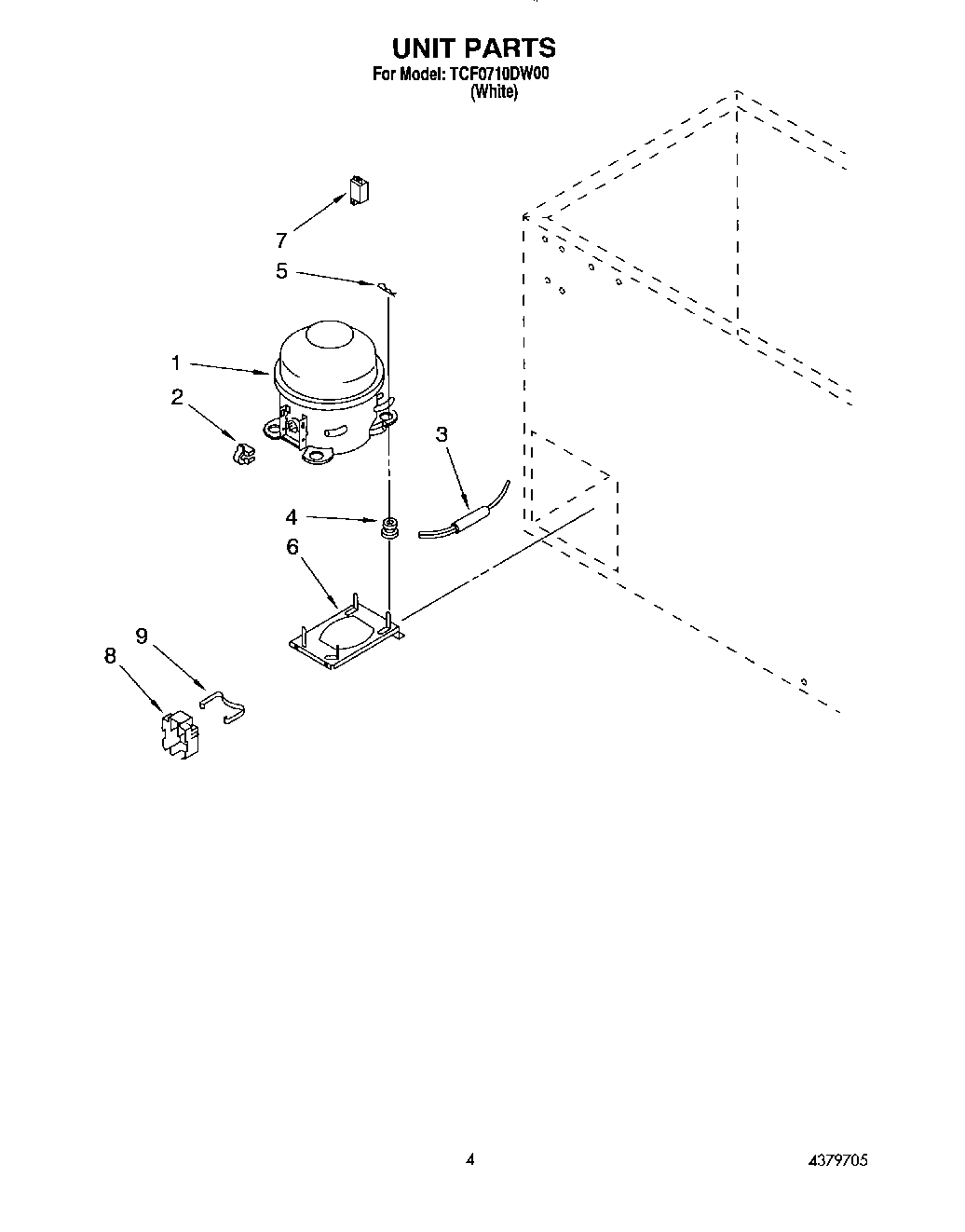 UNIT PARTS
For Model: TCF0710DW00
(White)

7
5
1
2
3
4
6
9
8

4

4379705