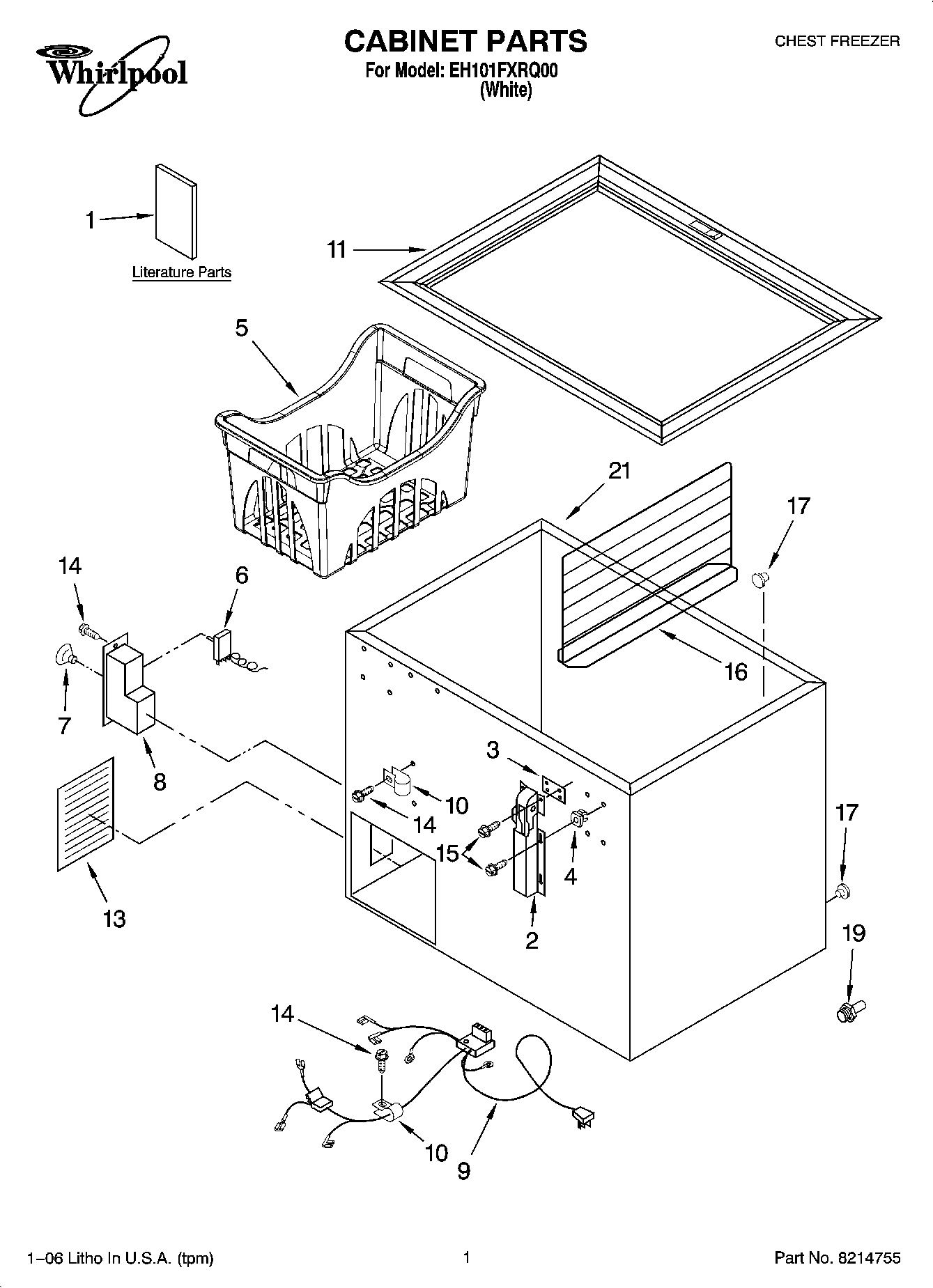 Whirlpool

CABINET PARTS
For Model: EH101FXRQ00
(White)

CHEST FREEZER

1
Literature Parts
11
5
21
17
14
6
7
8
16
3
10
14
15
4
17
13
2
19
14
10
9

1–06 Litho In U.S.A. (tpm)
1
Part No. 8214755