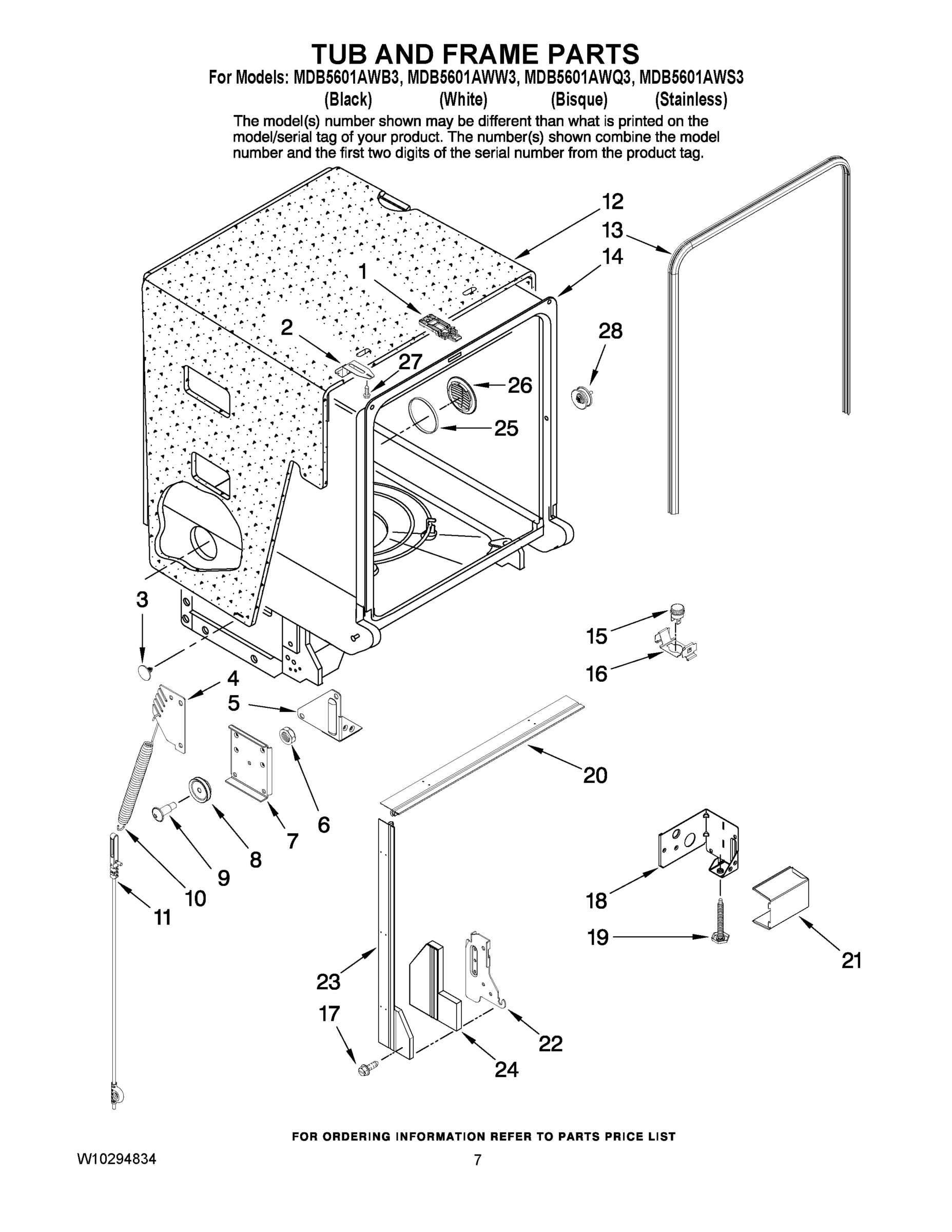 TUB AND FRAME PARTS

For Models: MDB5601AWB3, MDB5601AWW3, MDB5601AWQ3, MDB5601AWS3
(Black) (White) (Bisque) (Stainless)

The model(s) number shown may be different than what is printed on the model/serial tag of your product. The number(s) shown combine the model number and the first two digits of the serial number from the product tag.

12
13
14
1
28
2
27
26
25
3
15
16
4
5
20
6
7
8
9
10
11
18
19
21
23
17
22
24

FOR ORDERING INFORMATION REFER TO PARTS PRICE LIST

W10294834

7