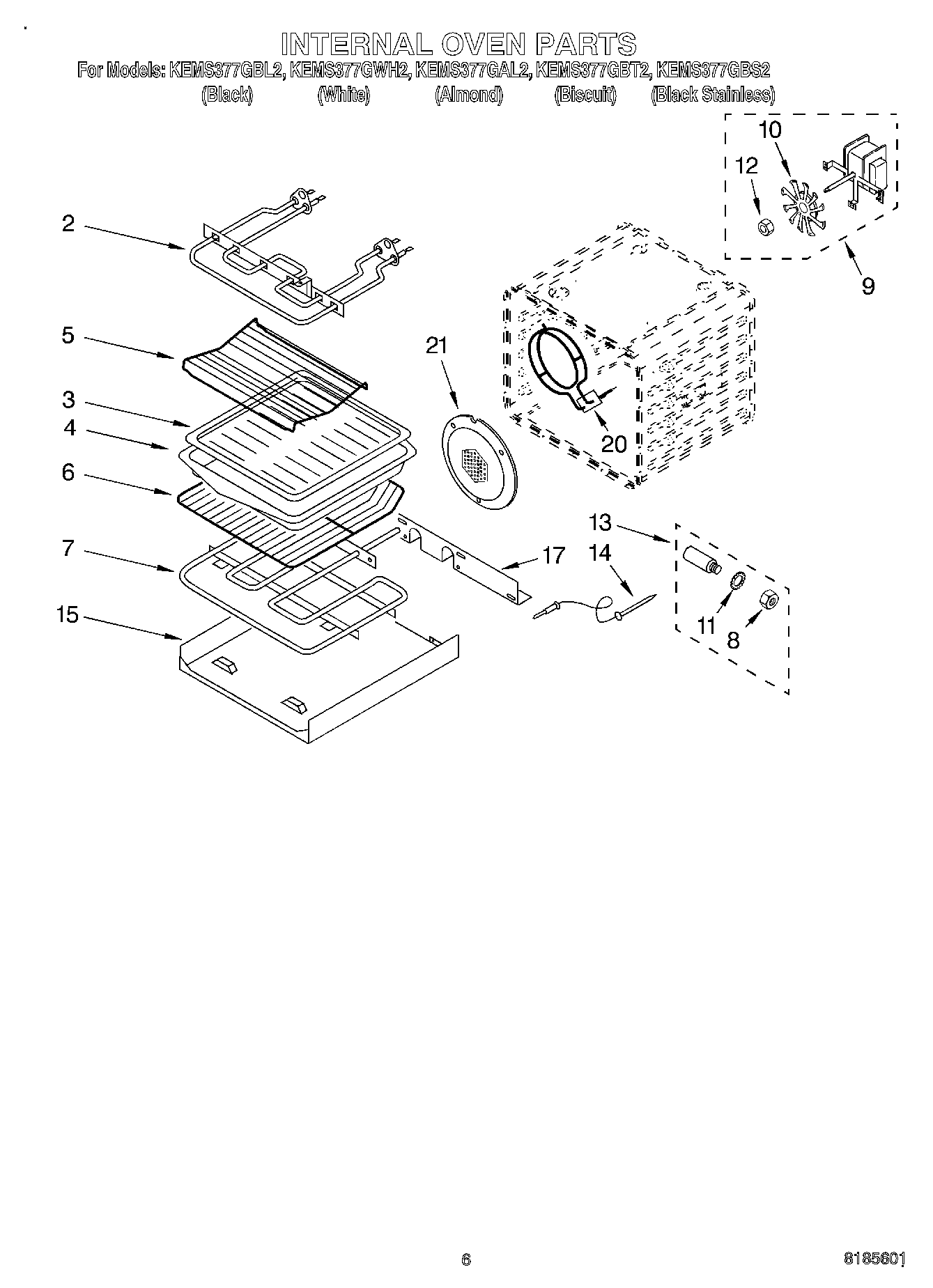 INTERNAL OVEN PARTS
For Models: KEMS377GBL2, KEMS377GWH2, KEMS377GAL2, KEMS377GBT2, KEMS377GBS2
(Black) (White) (Almond) (Biscuit) (Black Stainless)

10
12
2
9
5
21
3
4
20
6
13
7
17
14
15
11
8

6
8185601