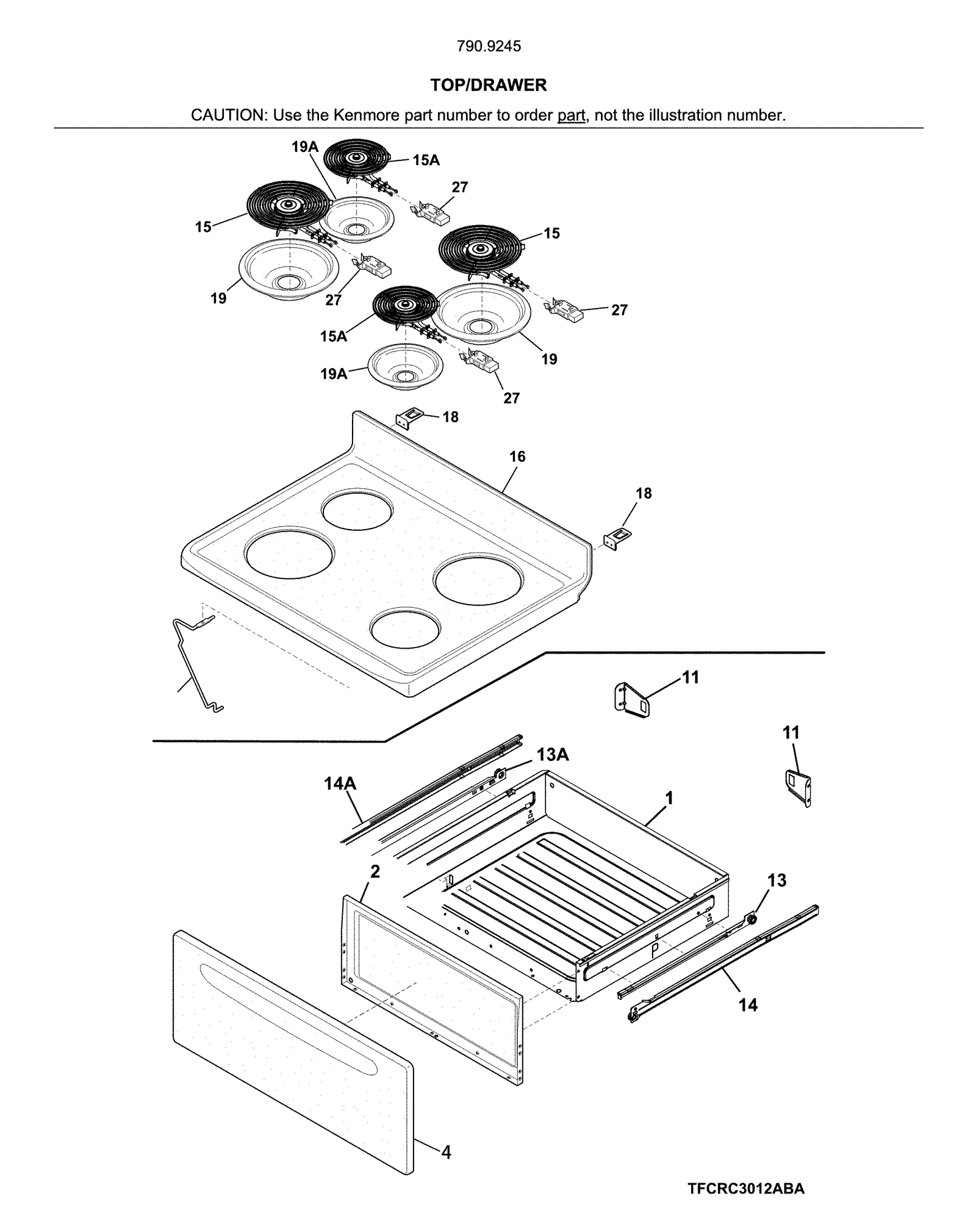 790.9245

TOP/DRAWER

CAUTION: Use the Kenmore part number to order part, not the illustration number.

19A
15A
27
15
15
19
27
27
15A
19
19A
27
18
16
18
11
11
13A
14A
1
2
13
14
4

TFCRC3012ABA