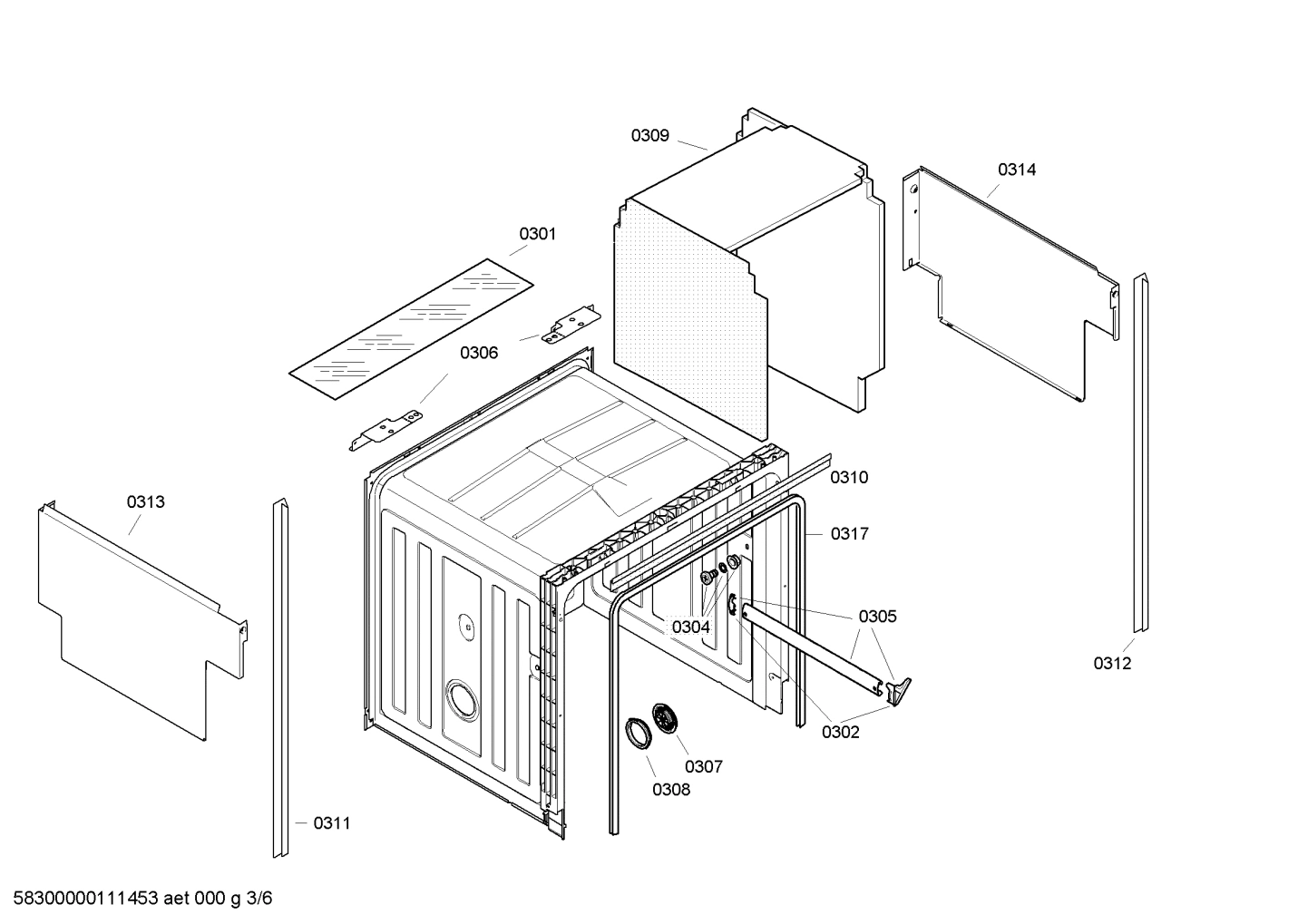 0309

0314

0301

0306

0313

0310

0317

0304

0305

0312

0302

0307

0308

0311

58300000111453 aet 000 g 3/6