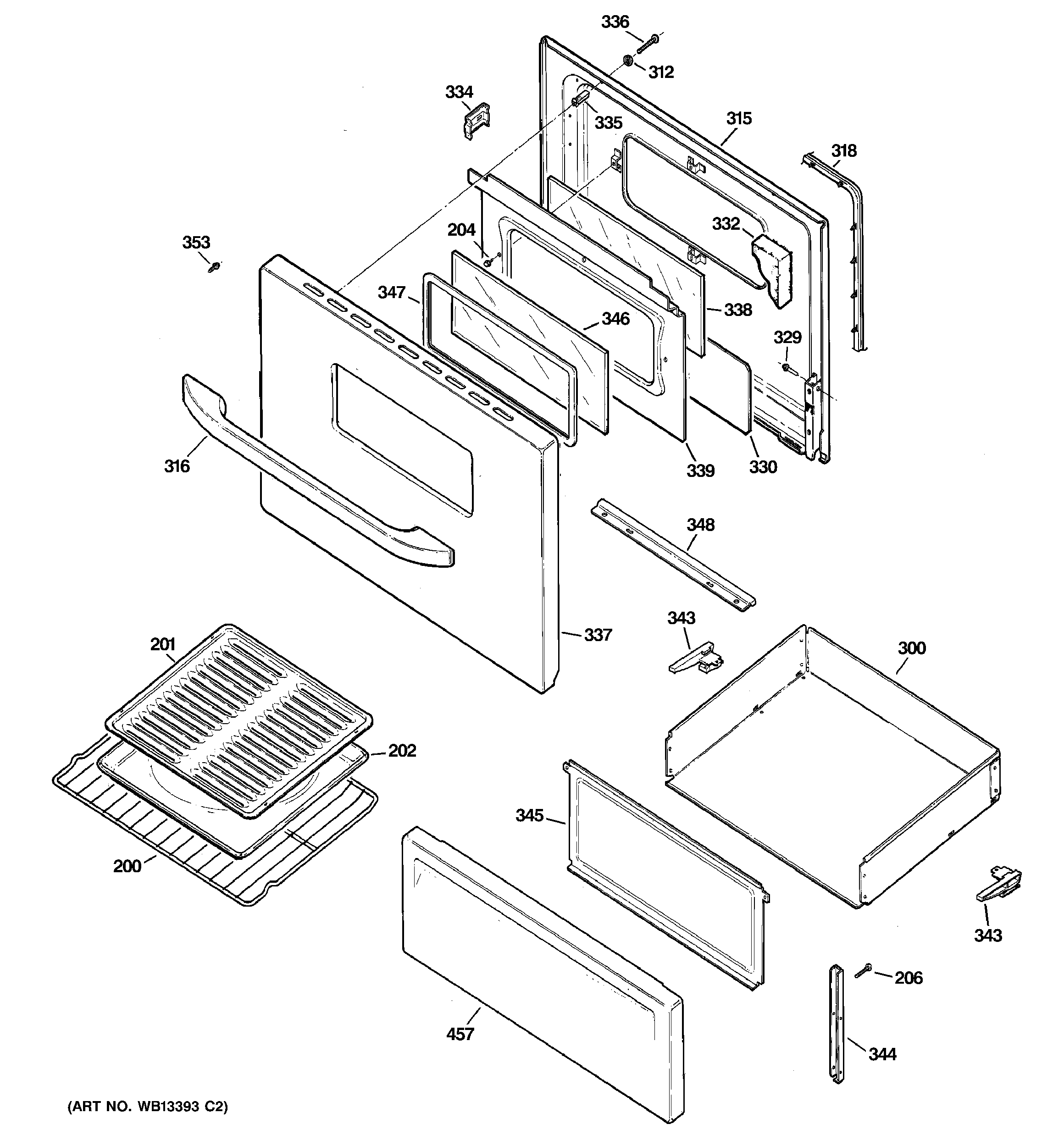 336
312
334
335
315
318
332
204
353
347
346
338
329
316
339
330
348
343
337
300
201
202
345
200
343
206
457
344
(ART NO. WB13393 C2)