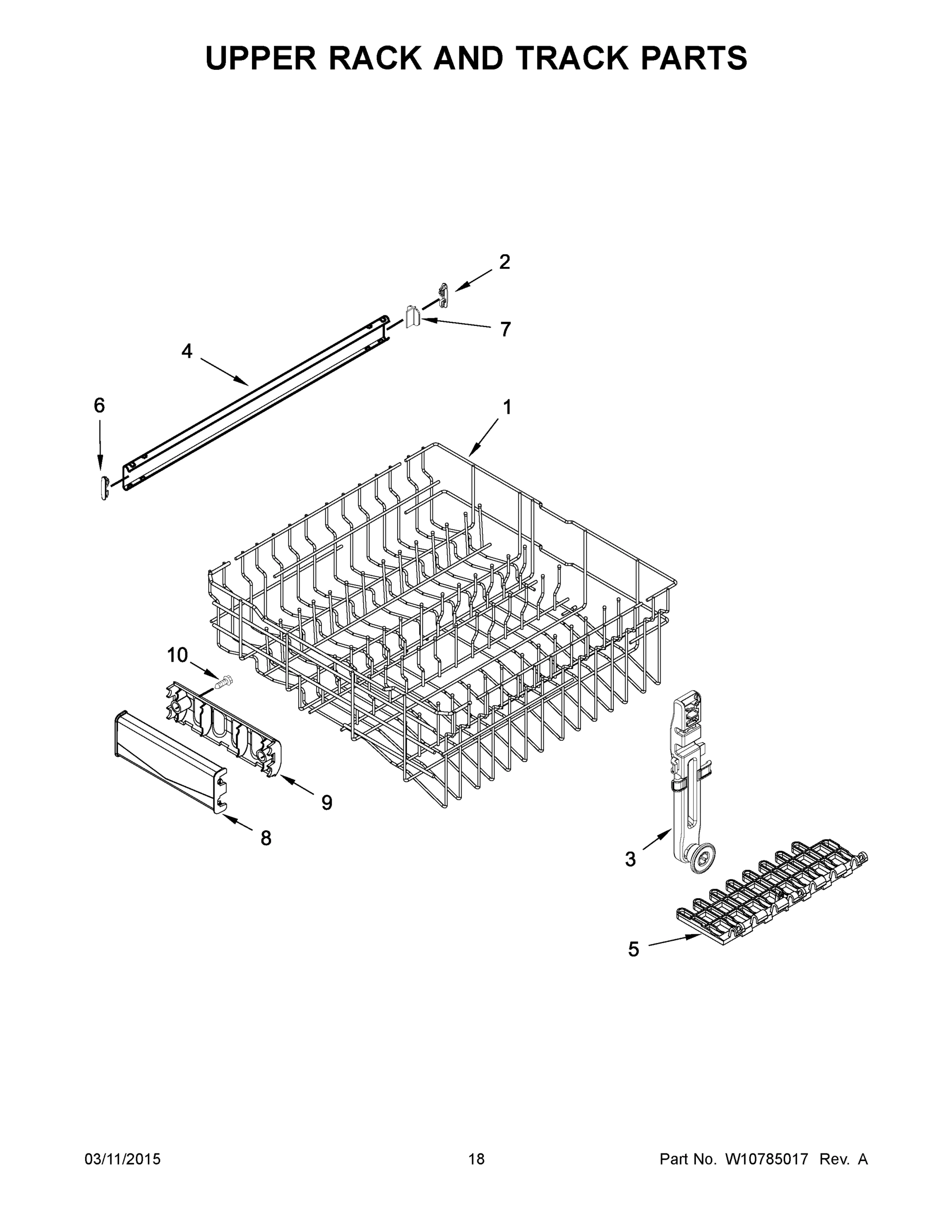 UPPER RACK AND TRACK PARTS

2

7

4

6

1

10

9

8

3

5

03/11/2015

18

Part No. W10785017 Rev. A