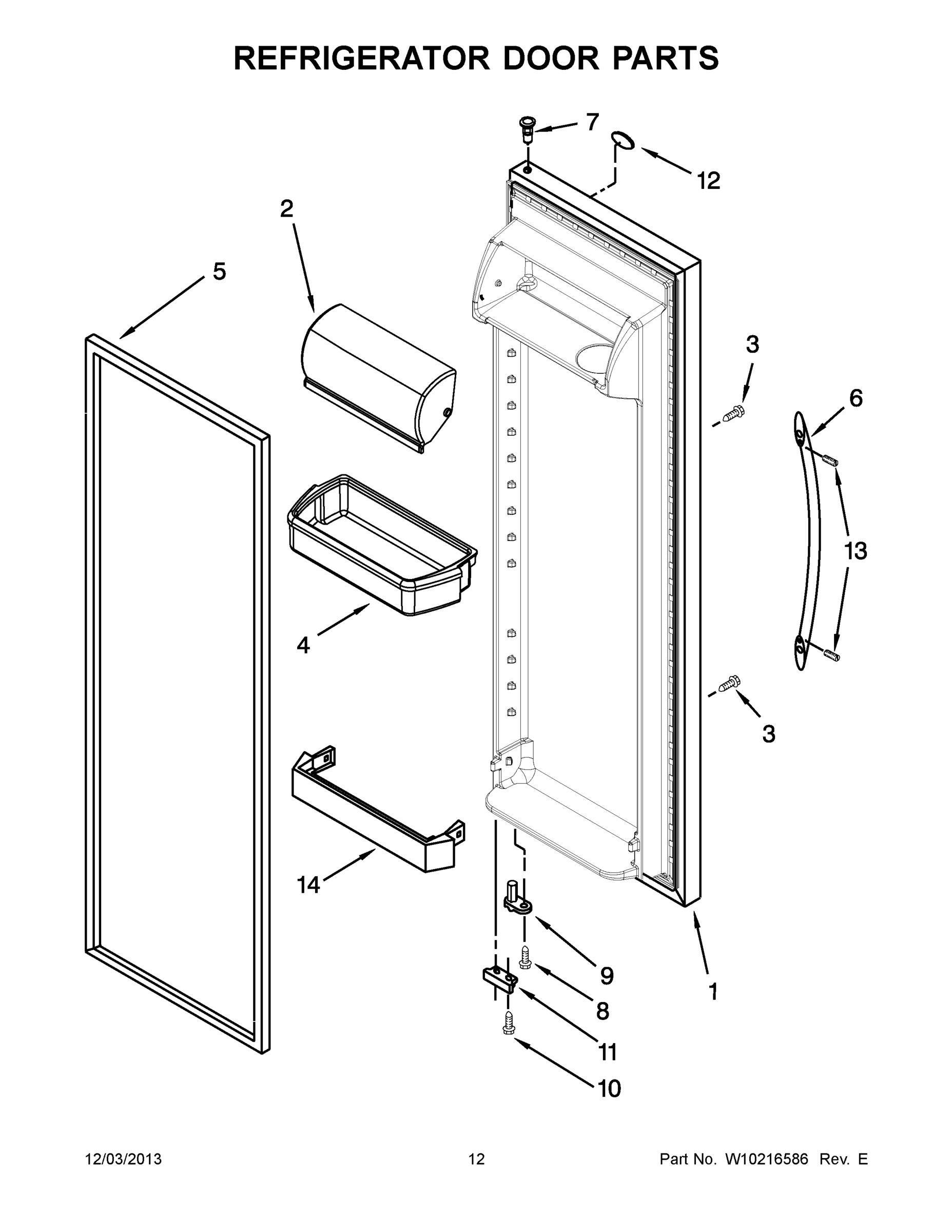 REFRIGERATOR DOOR PARTS

7
12
2
5
3
6
13
4
3
14
9
8
1
11
10

12/03/2013
12
Part No. W10216586 Rev. E