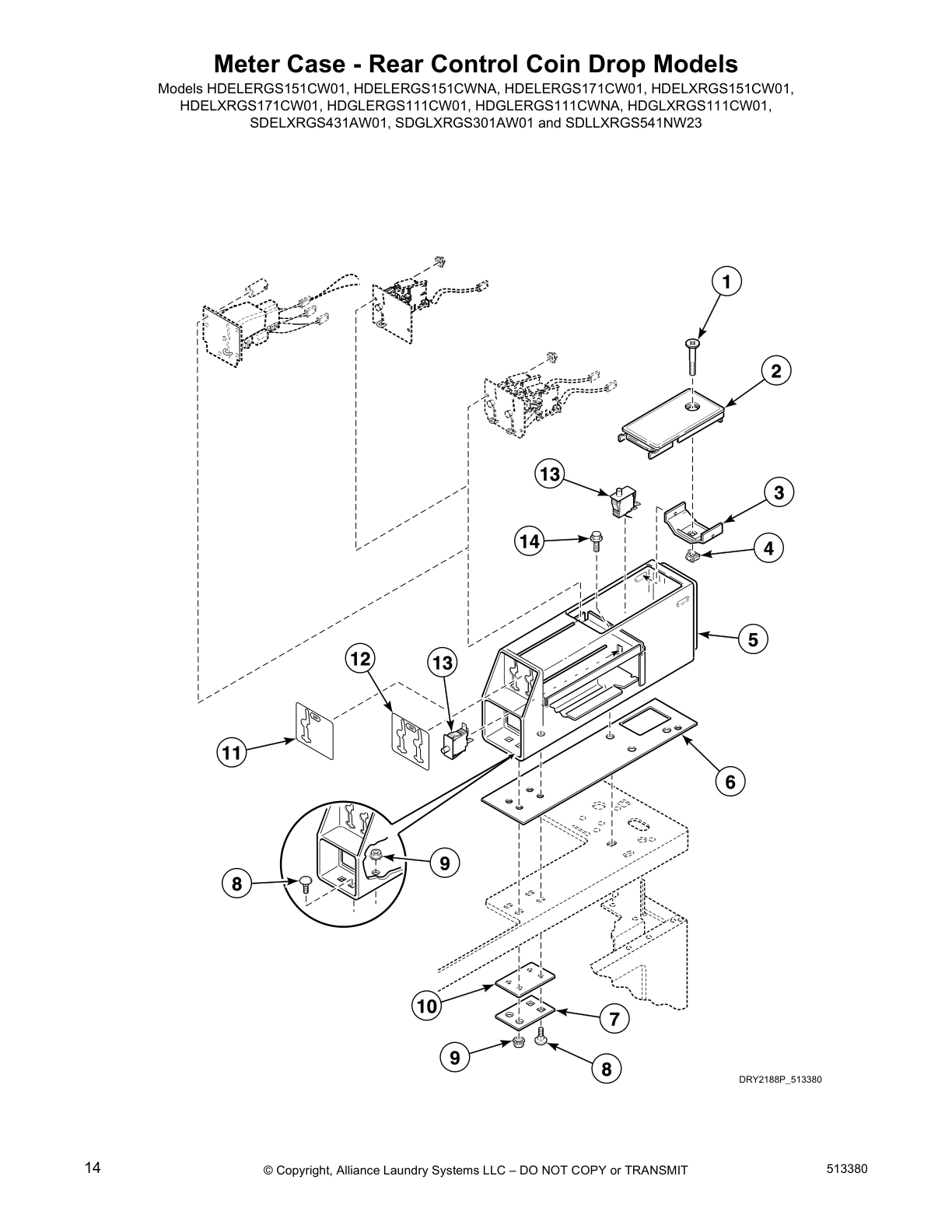 Meter Case - Rear Control Coin Drop Models

Models HDELERGS151CW01, HDELERGS151CWNA, HDELERGS171CW01, HDELXRGS151CW01, HDELXRGS171CW01, HDGLERGS111CW01, HDGLERGS111CWNA, HDGLXRGS111CW01, SDELXRGS431AW01, SDGLXRGS301AW01 and SDLLXRGS541NW23

1
2
13
3
14
4
5
12
13
11
6
9
8
10
7
9
8

DRY2188P_513380

14

© Copyright, Alliance Laundry Systems LLC – DO NOT COPY or TRANSMIT

513380