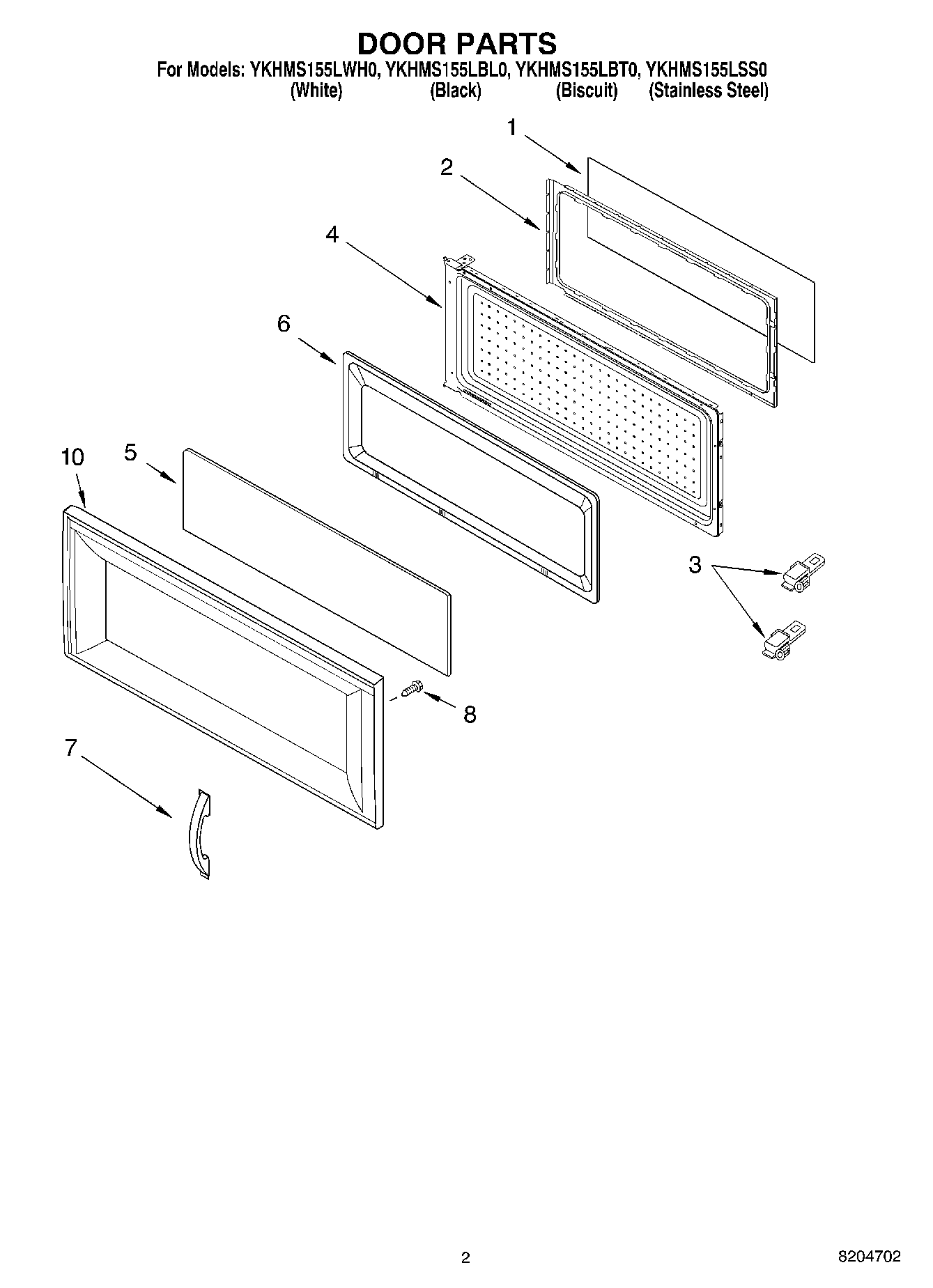 DOOR PARTS
For Models: YKHMS155LWH0, YKHMS155LBL0, YKHMS155LBT0, YKHMS155LSS0
(White) (Black) (Biscuit) (Stainless Steel)

1
2
4
6
10
5
3
8
7

2

8204702