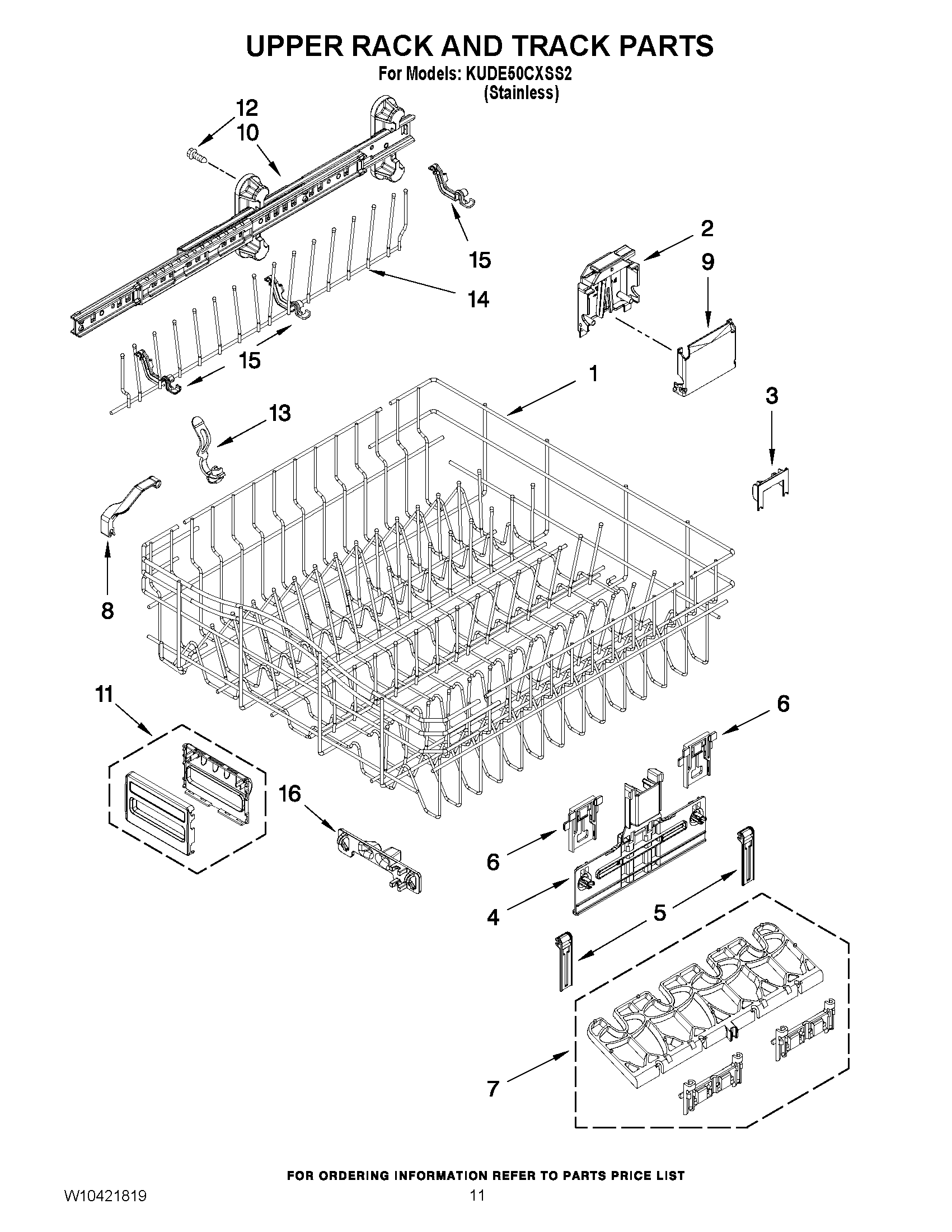 UPPER RACK AND TRACK PARTS
For Models: KUDE50CXSS2
(Stainless)

12
10
15
2
9
14
15
1
3
13
8
11
6
16
6
4
5
7

FOR ORDERING INFORMATION REFER TO PARTS PRICE LIST
W10421819
11