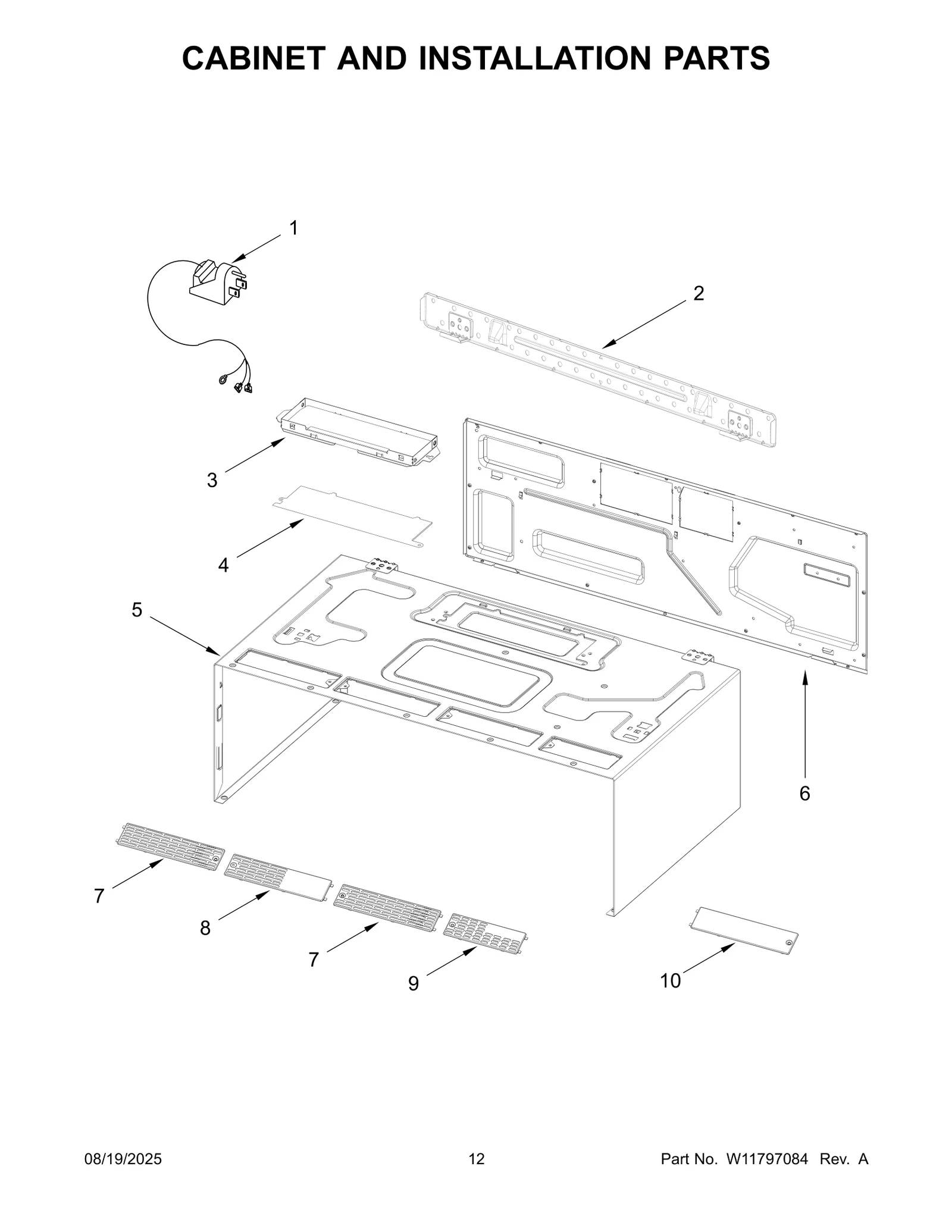 CABINET AND INSTALLATION PARTS

1

2

3

4

5

6

7

8

7

9

10

08/19/2025

12

Part No. W11797084 Rev. A