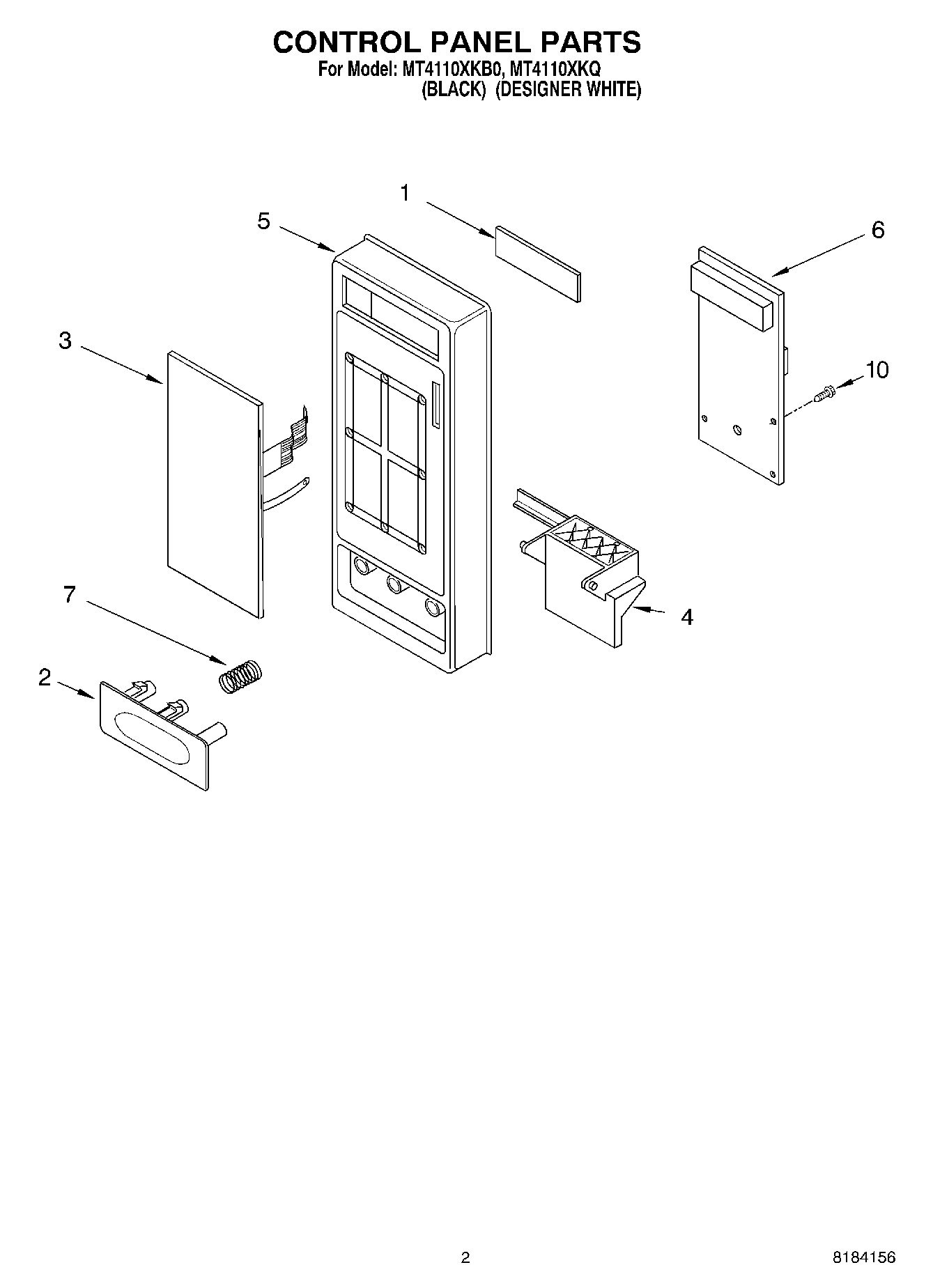 CONTROL PANEL PARTS
For Model: MT4110XKB0, MT4110XKQ
(BLACK) (DESIGNER WHITE)

1
5
6
3
10
7
4
2

2
8184156