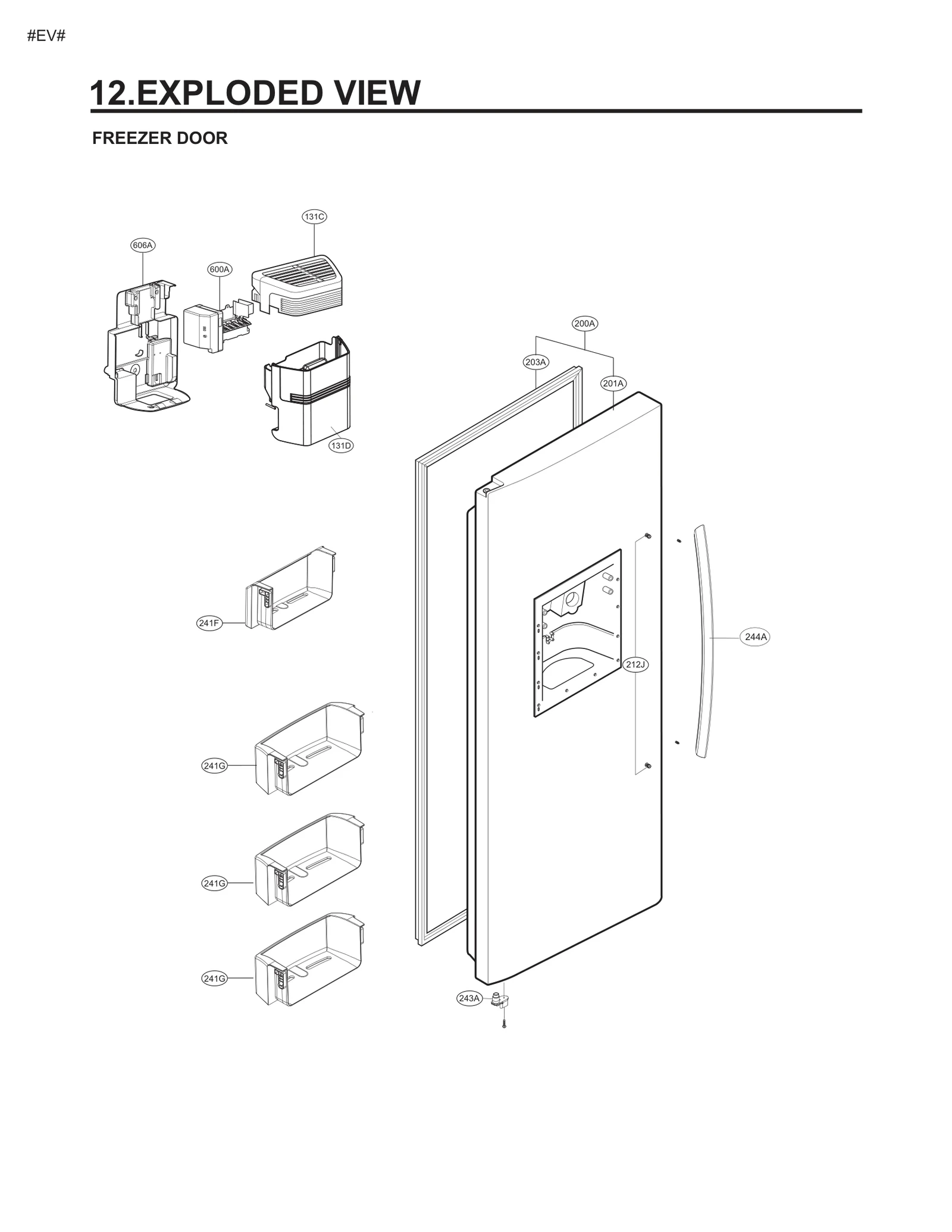 #EV#

12.EXPLODED VIEW

FREEZER DOOR

131C

606A

600A

200A

203A

201A

131D

241F

244A

212J

241G

241G

241G

243A