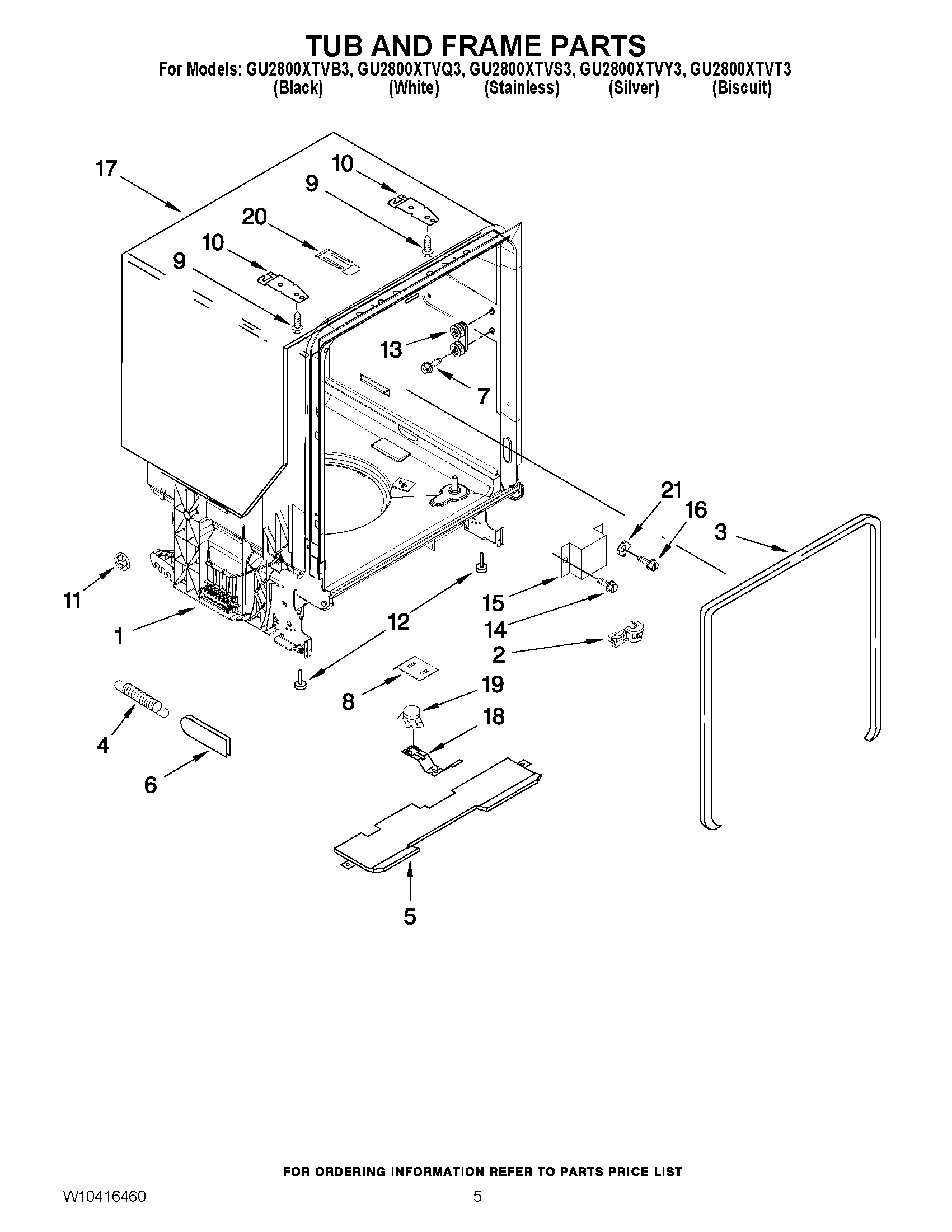 TUB AND FRAME PARTS

For Models: GU2800XTVB3, GU2800XTVQ3, GU2800XTVS3, GU2800XTVY3, GU2800XTVT3
(Black) (White) (Stainless) (Silver) (Biscuit)

17
10
9
20
10
9
13
7
21
16
3
11
1
12
15
14
2
8
19
18
4
6
5

FOR ORDERING INFORMATION REFER TO PARTS PRICE LIST

W10416460

5