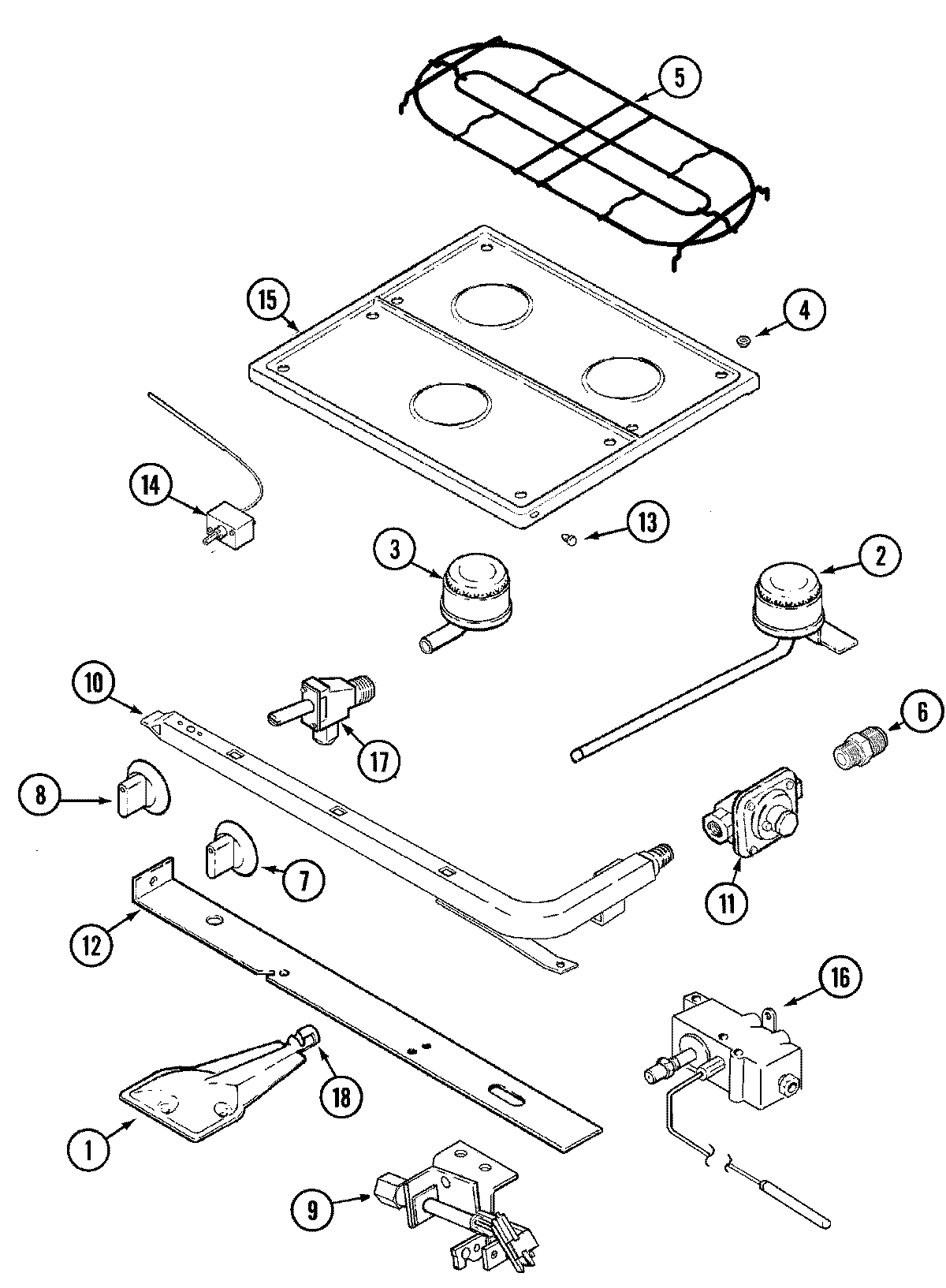 5
15
4
14
13
3
2
10
17
6
8
7
11
12
16
18
1
9