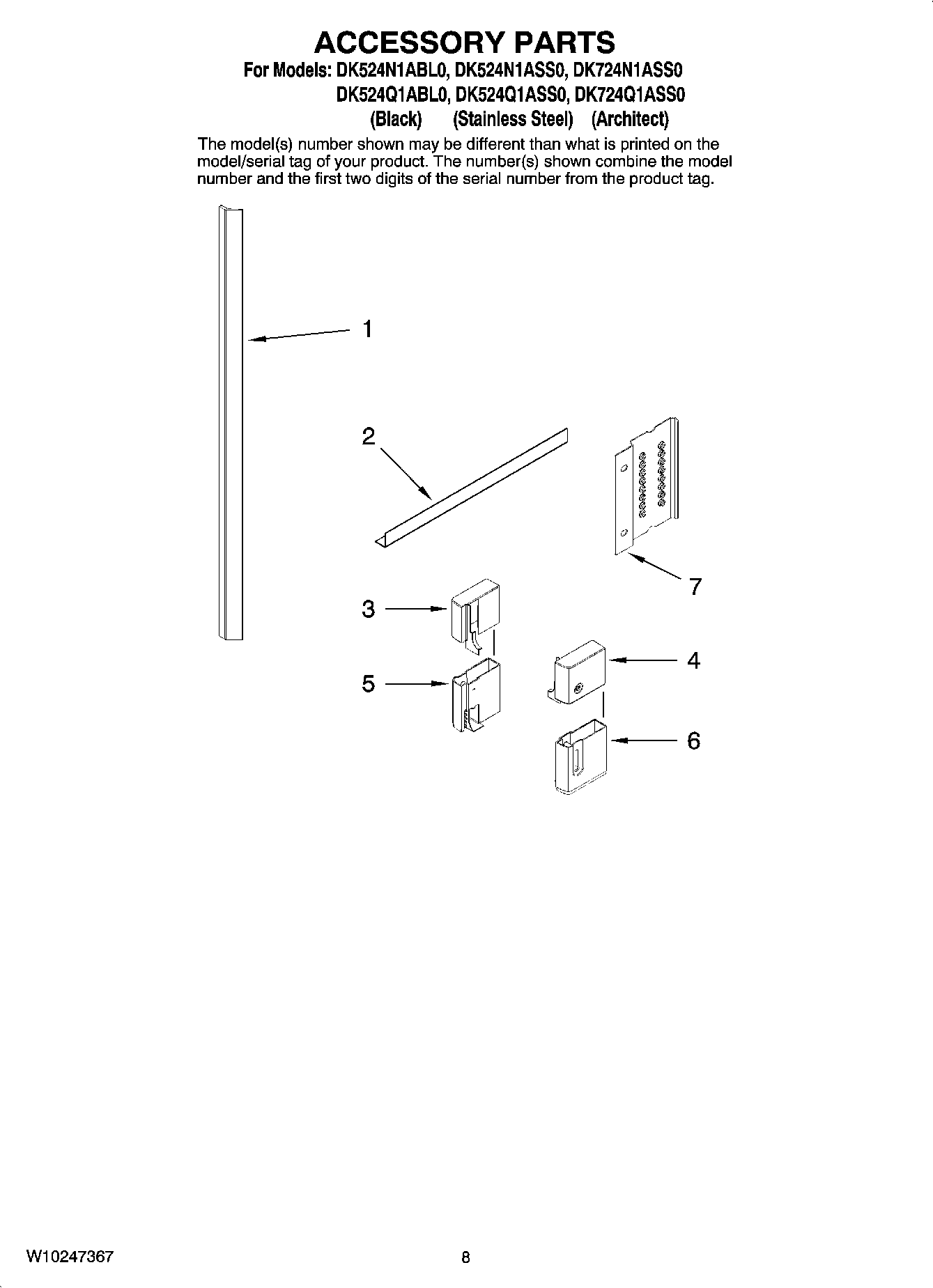 ACCESSORY PARTS

For Models: DK524N1ABL0, DK524N1ASS0, DK724N1ASS0
DK524Q1ABL0, DK524Q1ASS0, DK724Q1ASS0
(Black) (Stainless Steel) (Architect)

The model(s) number shown may be different than what is printed on the model/serial tag of your product. The number(s) shown combine the model number and the first two digits of the serial number from the product tag.

1

2

7

3

4

5

6

W10247367

8