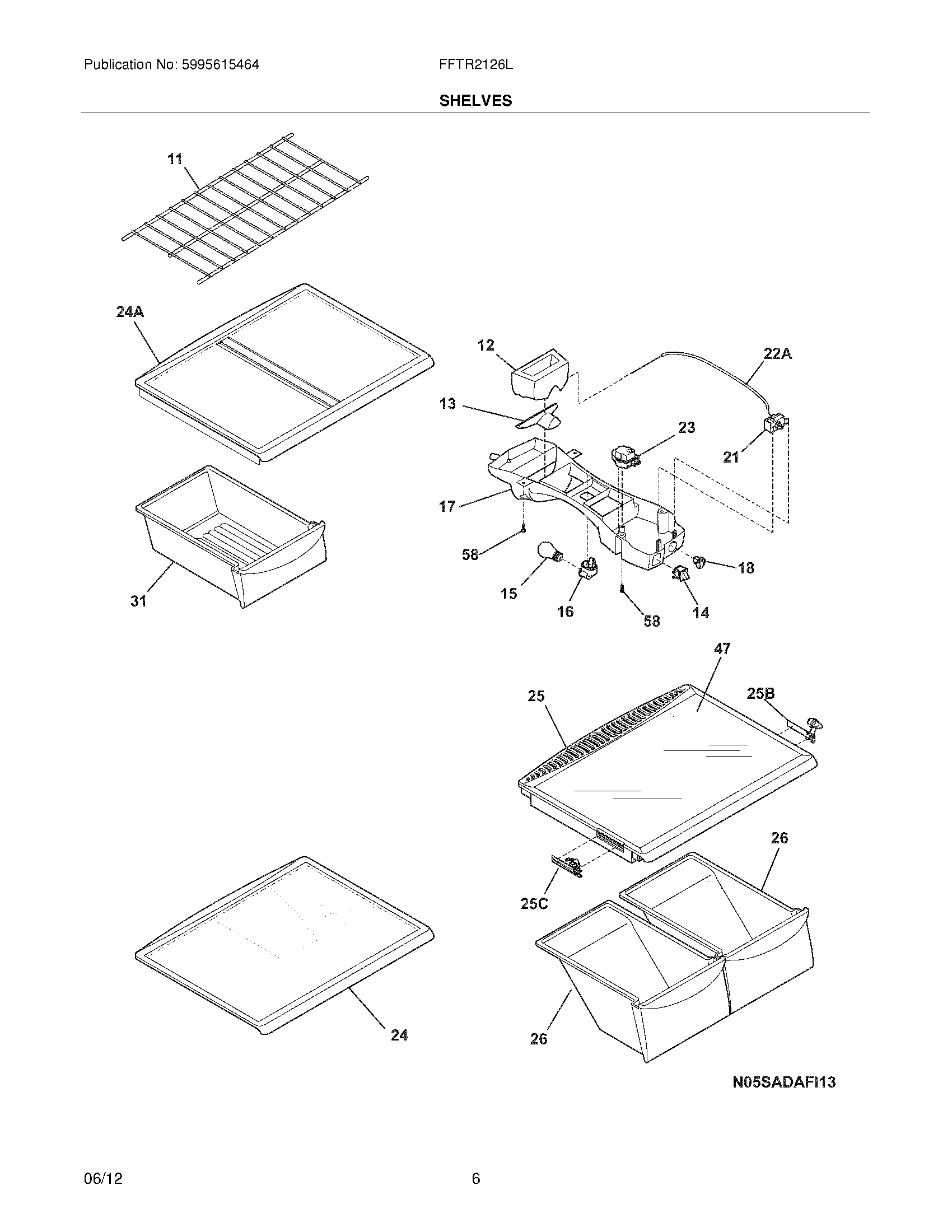 Publication No: 5995615464

FFTR2126L

SHELVES

11

24A

12

22A

13

23

21

17

58

18

15

16

58

14

31

47

25

25B

26

25C

24

26

N05SADAFI13

06/12

6