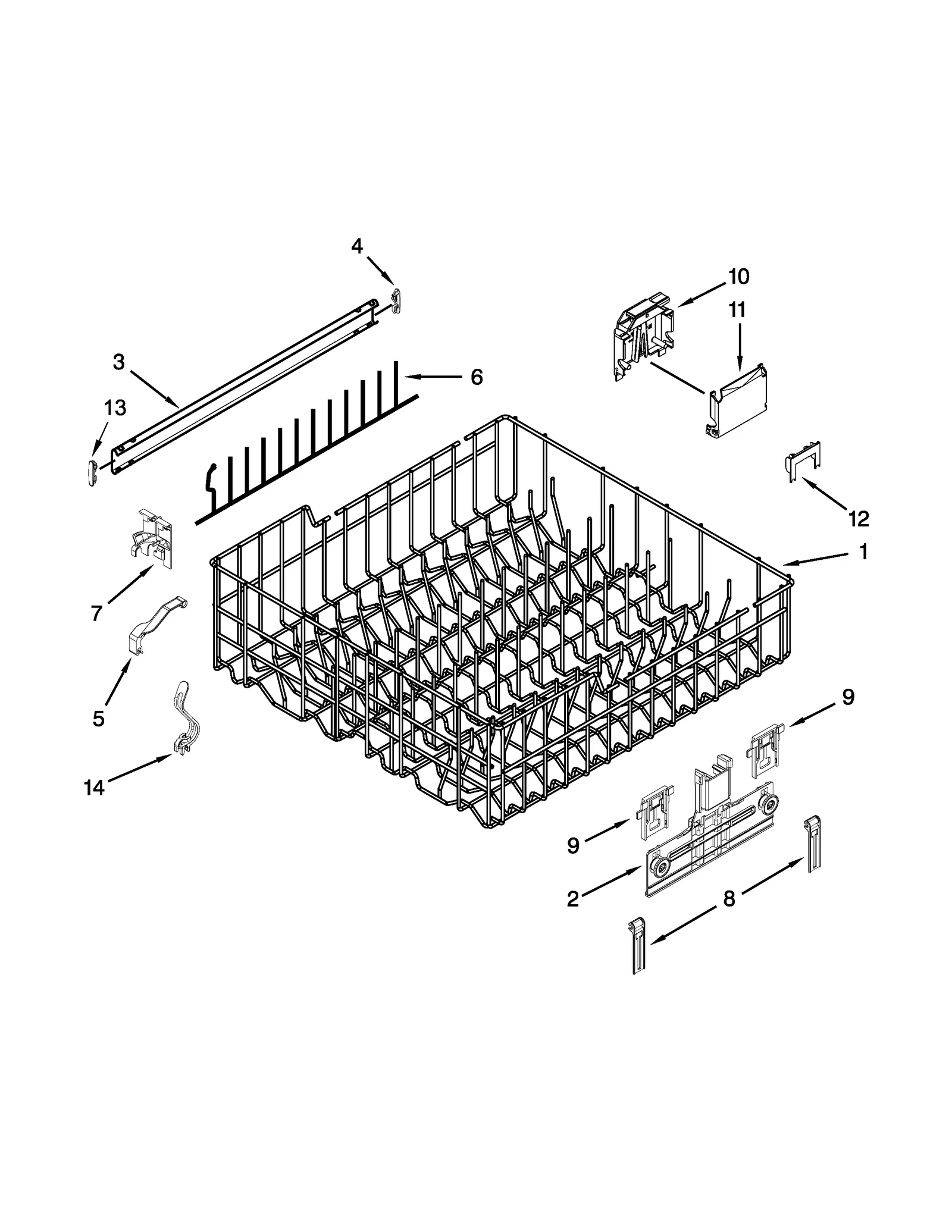 4
10
11
3
6
13
12
1
7
5
9
14
9
2
8