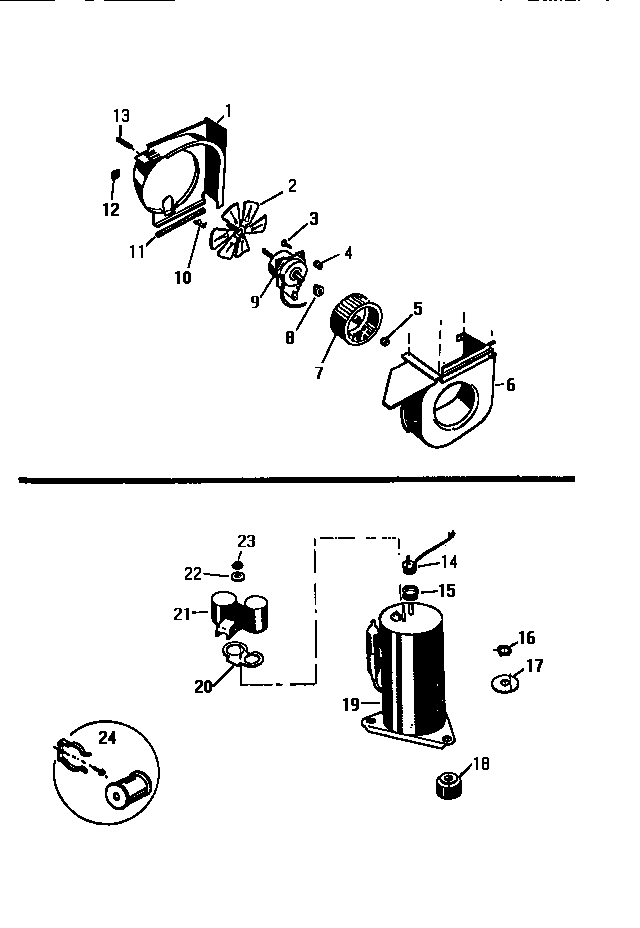 13
1
12
2
11
10
3
4
9
8
5
7
6
23
22
14
15
21
16
17
20
19
24
18