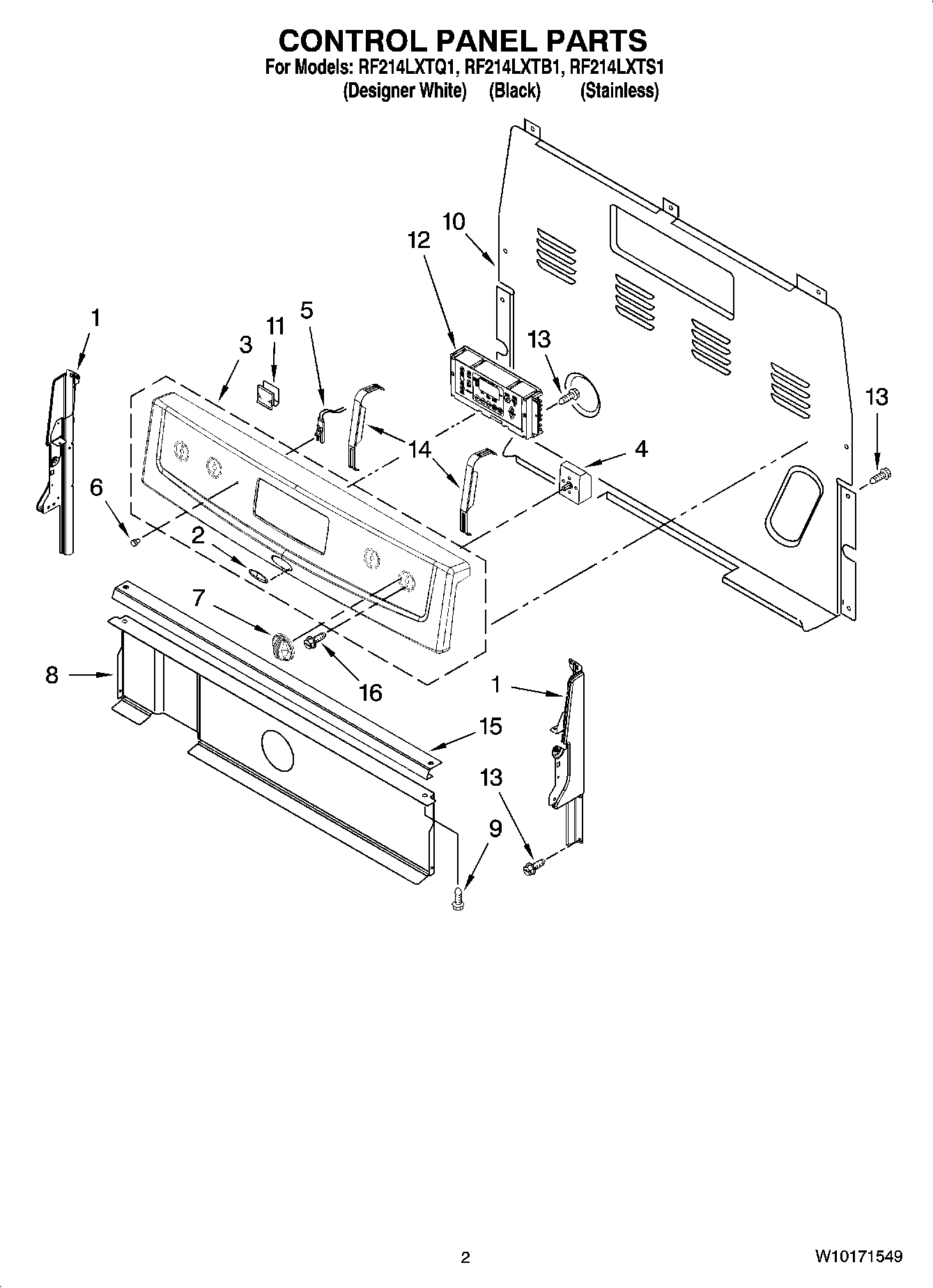 CONTROL PANEL PARTS
For Models: RF214LXTQ1, RF214LXTB1, RF214LXTS1
(Designer White) (Black) (Stainless)

10
12
1
11
5
3
13
13
14
4
6
2
7
8
16
1
15
13
9

2
W10171549