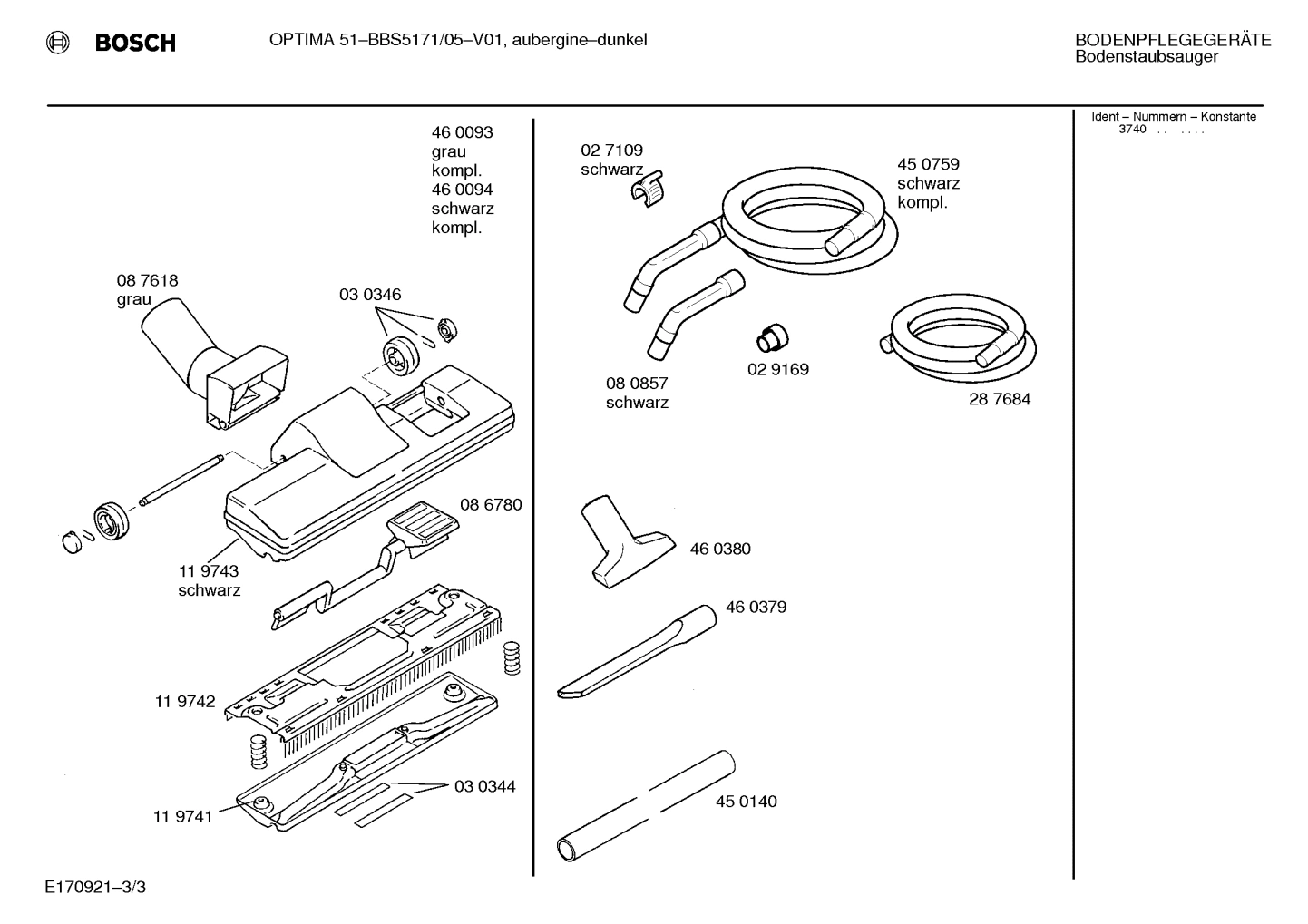 BOSCH

OPTIMA 51–BBS5171/05–V01, aubergine–dunkel

BODENPFLEGEGERÄTE
Bodenstaubsauger

Ident – Nummern – Konstante
3740 . . . . . .

46 0093
grau
kompl.
46 0094
schwarz
kompl.

08 7618
grau

03 0346

08 6780

11 9743
schwarz

11 9742

03 0344

11 9741

02 7109
schwarz

45 0759
schwarz
kompl.

08 0857
schwarz

02 9169

28 7684

46 0380

46 0379

45 0140

E170921–3/3