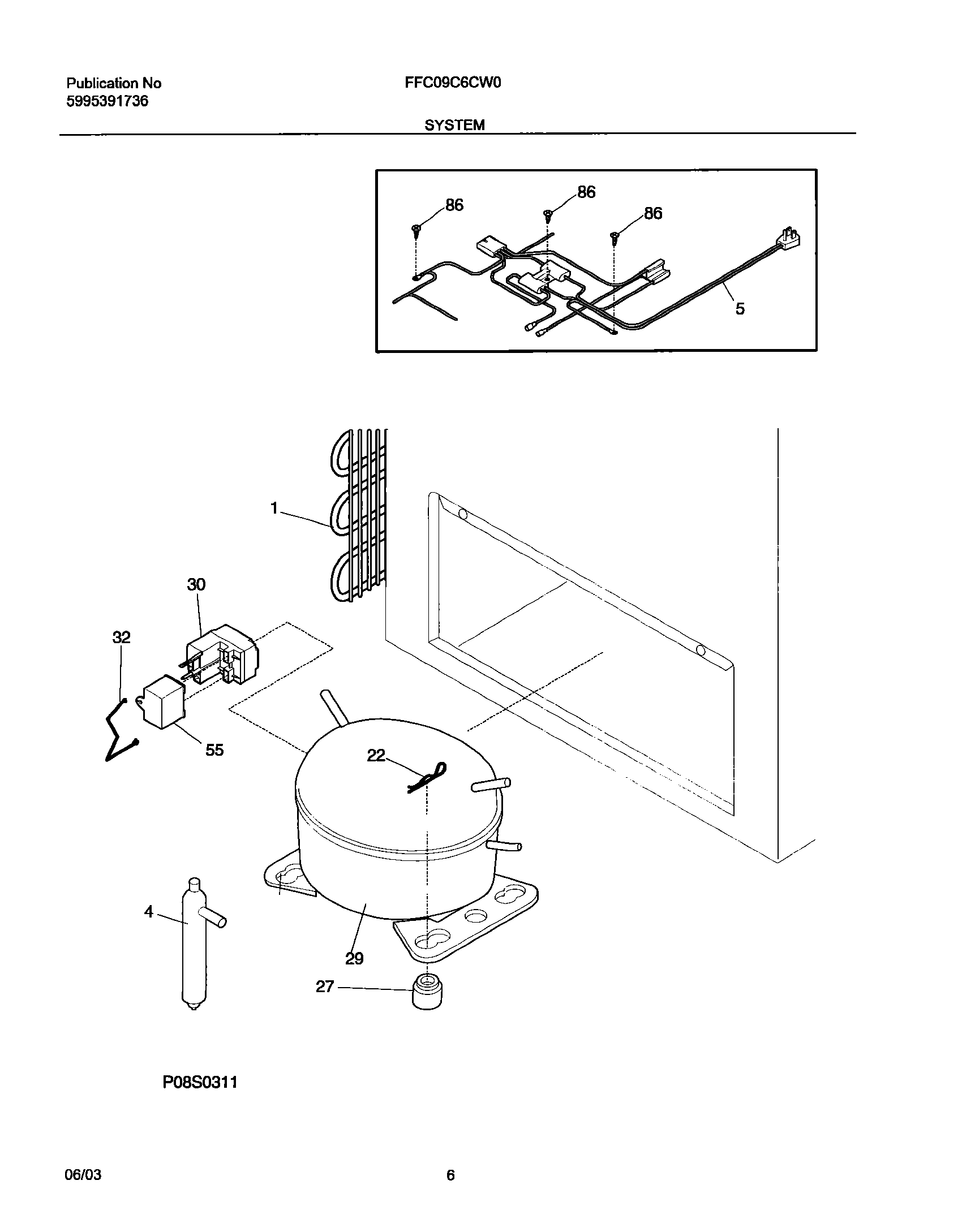 Publication No
5995391736

FFC09C6CW0

SYSTEM

86
86
86
5

1
30
32
55
22
4
29
27

P08S0311

06/03

6