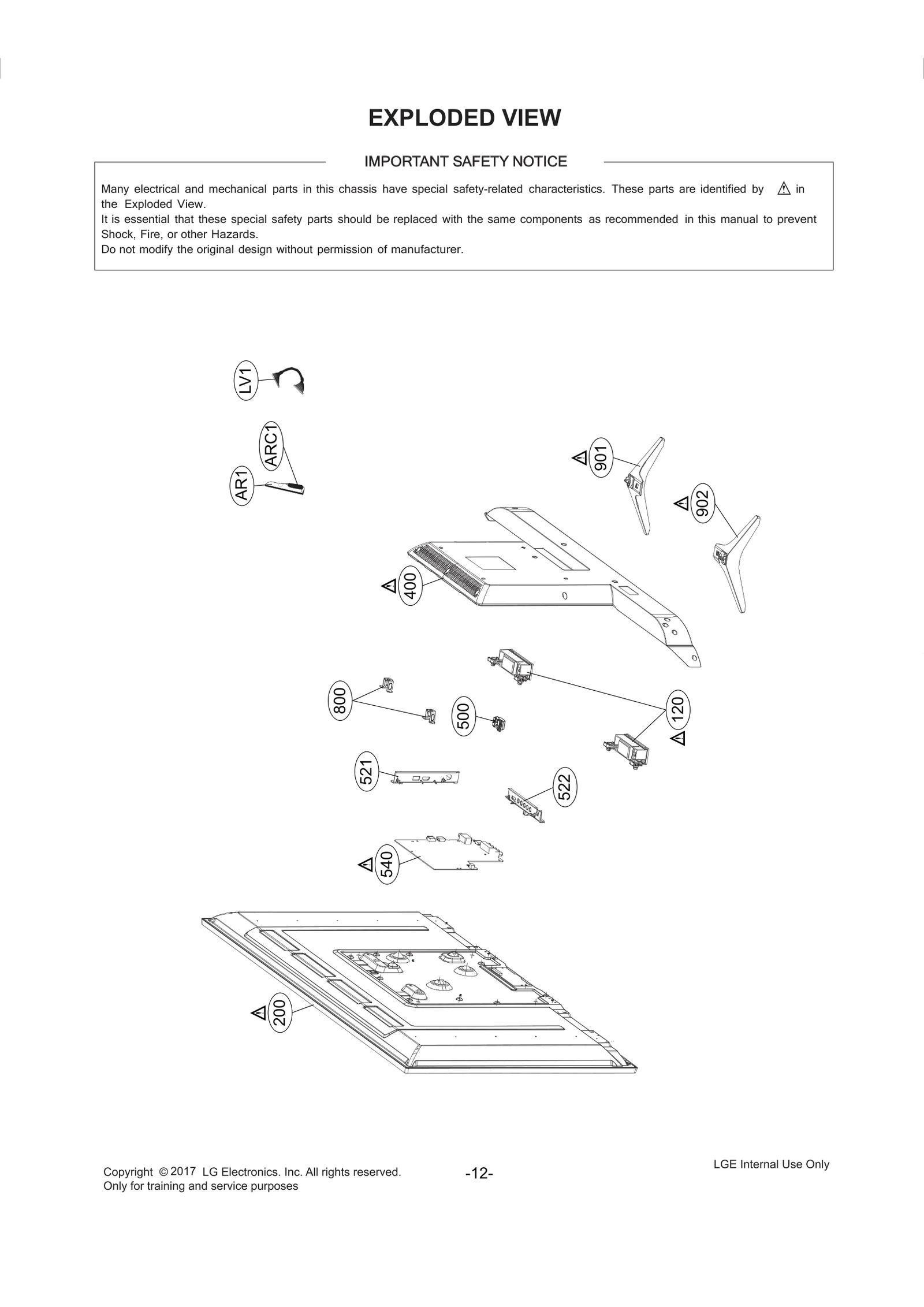 EXPLODED VIEW

IMPORTANT SAFETY NOTICE

Many electrical and mechanical parts in this chassis have special safety-related characteristics. These parts are identified by ⚠ in the Exploded View.
It is essential that these special safety parts should be replaced with the same components as recommended in this manual to prevent Shock, Fire, or other Hazards.
Do not modify the original design without permission of manufacturer.

LV1
ARC1
AR1
901
902
400
800
500
120
521
522
540
200

Copyright © 2017 LG Electronics. Inc. All rights reserved.
Only for training and service purposes

-12-

LGE Internal Use Only