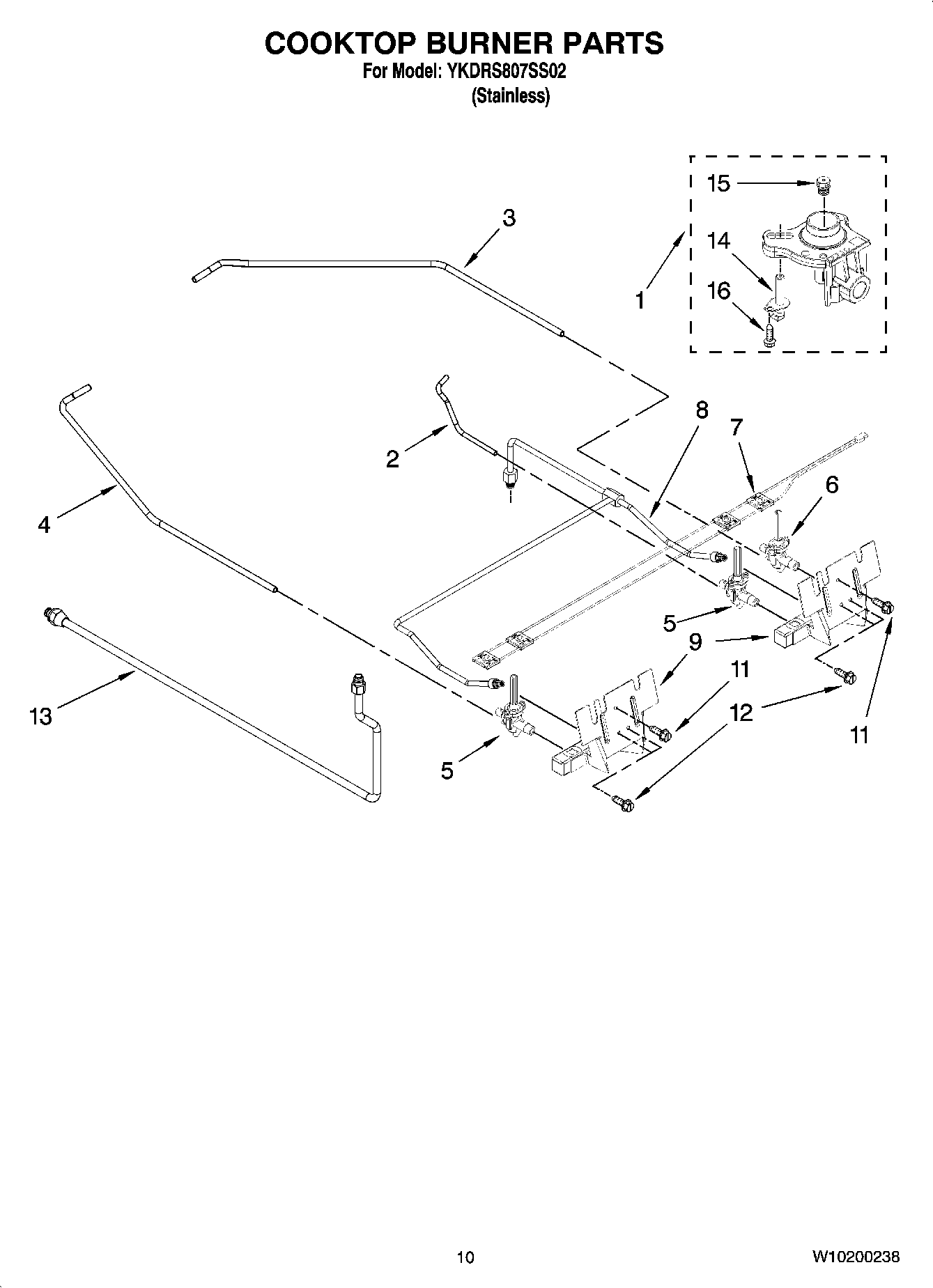 COOKTOP BURNER PARTS
For Model: YKDRS807SS02
(Stainless)

15
3
14
1
16
8
7
2
6
4
5
9
11
13
12
11
5

10
W10200238