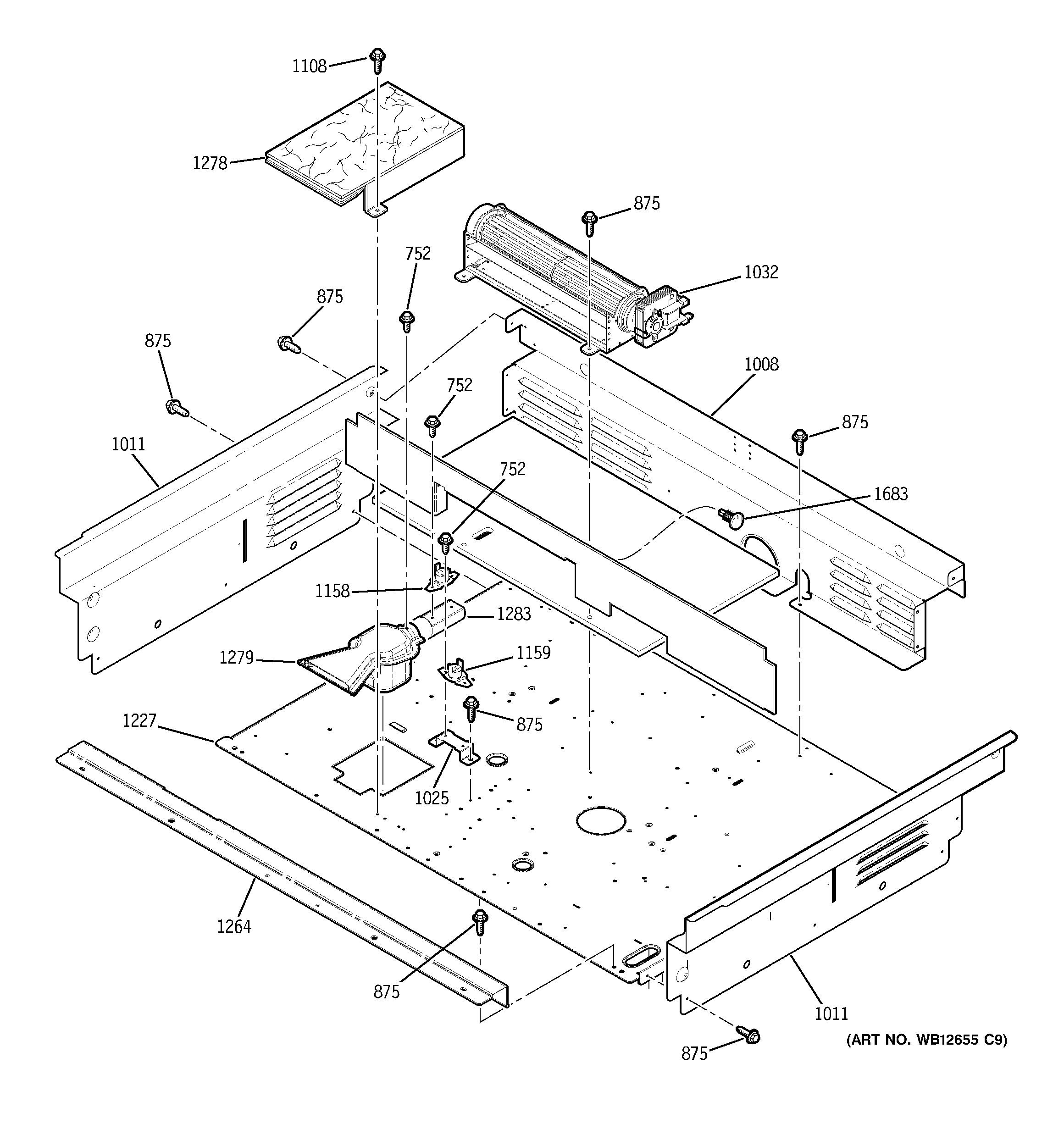 1108
1278
875
752
1032
875
875
1008
752
875
1011
752
1683
1158
1283
1279
1159
1227
875
1025
1264
875
1011
875
(ART NO. WB12655 C9)