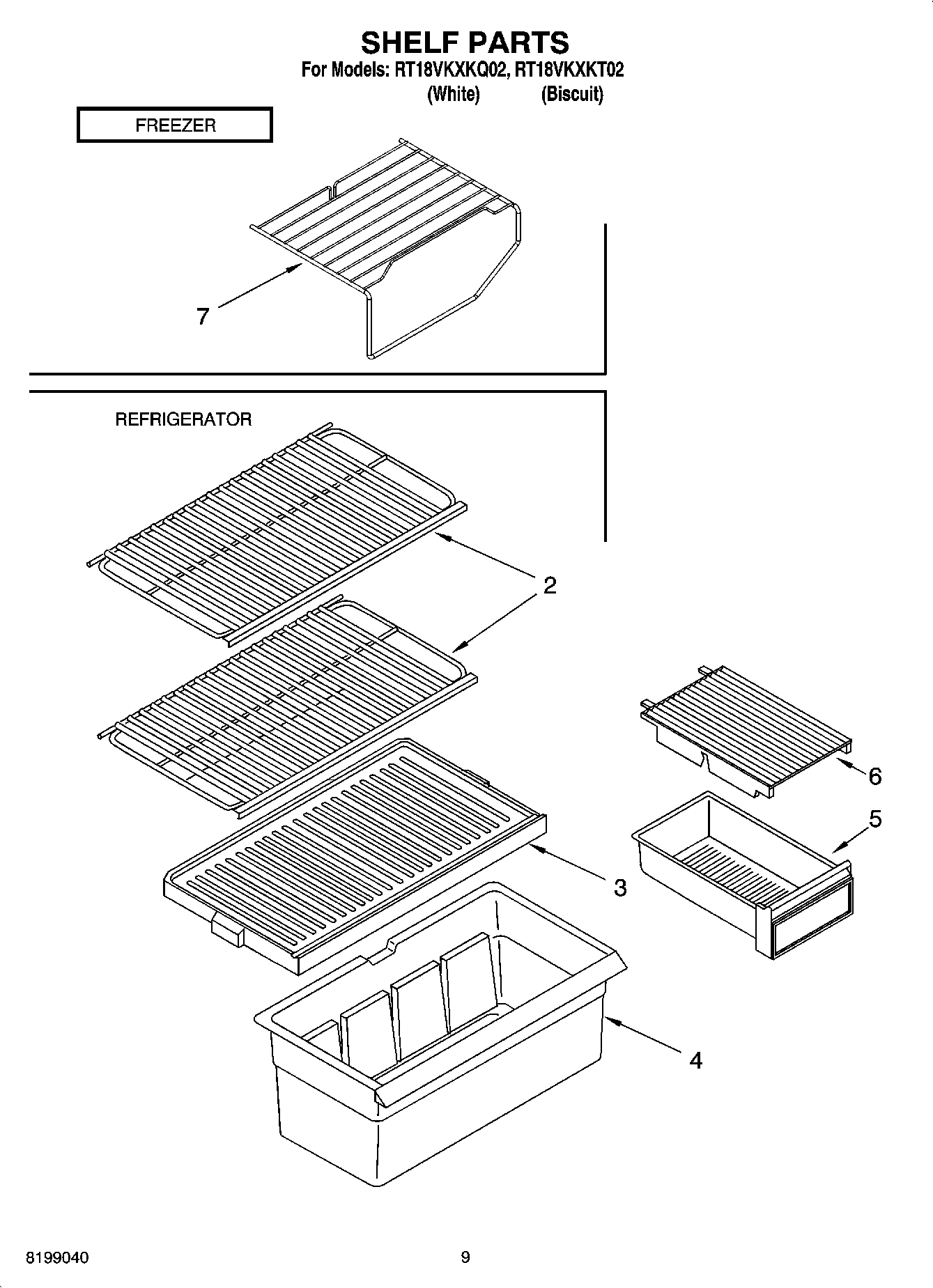 SHELF PARTS
For Models: RT18VKXKQ02, RT18VKXKT02
(White) (Biscuit)

FREEZER

7

REFRIGERATOR

2

6

5

3

4

8199040

9