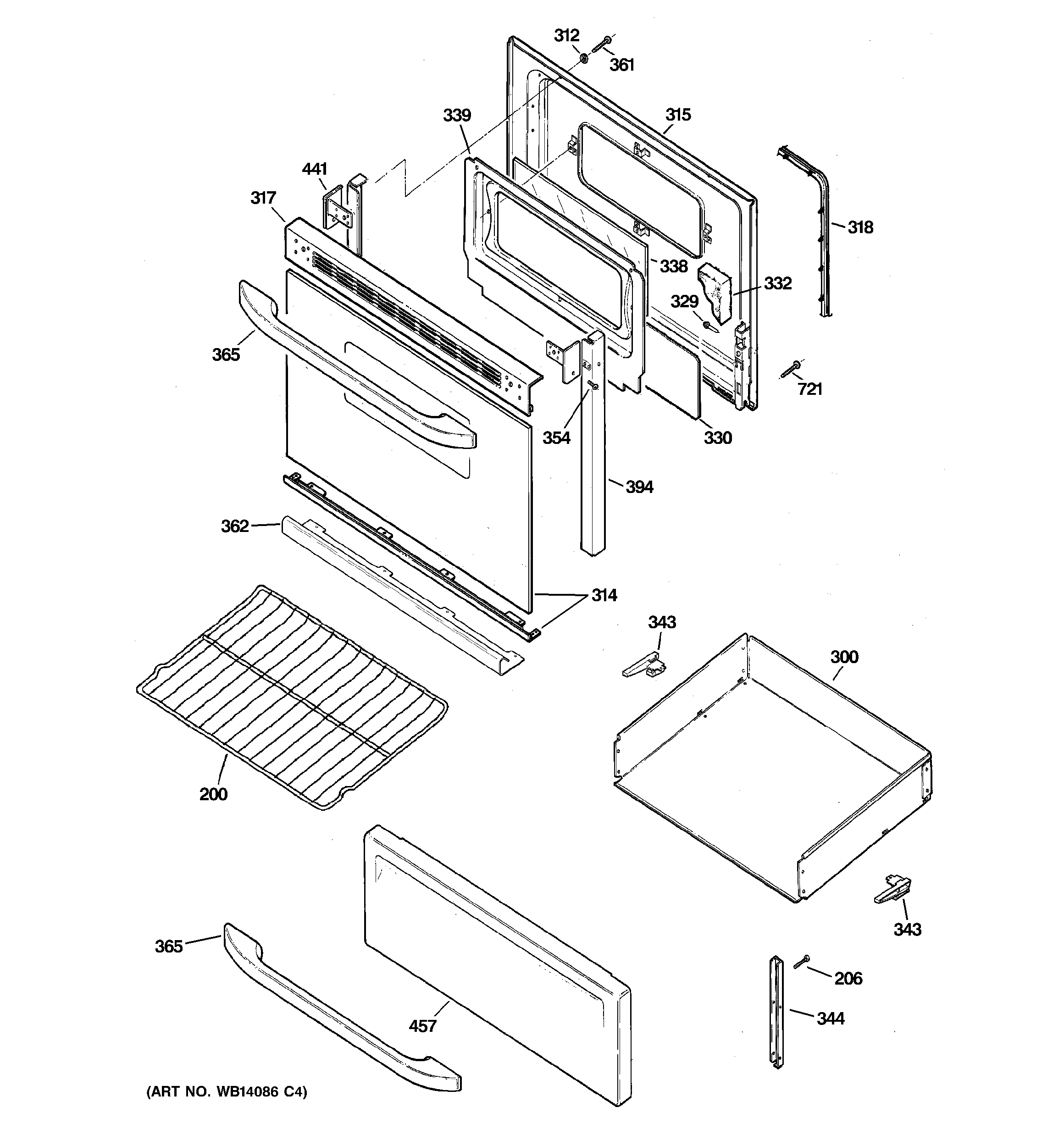 312
361
339
315
441
317
318
338
332
329
365
721
354
330
394
362
314
343
300
200
343
365
206
457
344
(ART NO. WB14086 C4)