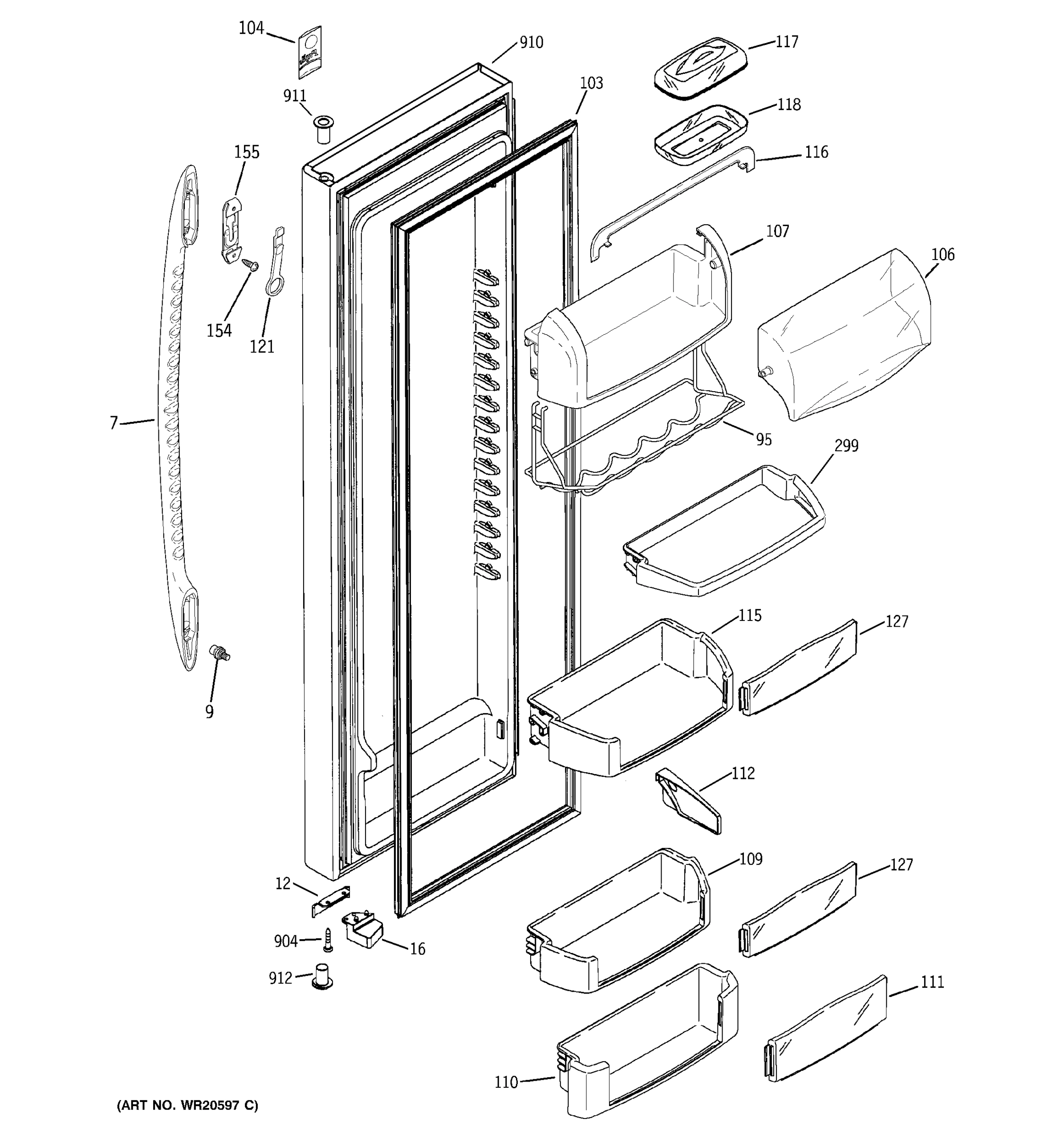 104
910
117
911
103
118
155
116
107
106
154
121
7
95
299
115
127
9
112
109
127
12
904
16
912
111
110
(ART NO. WR20597 C)