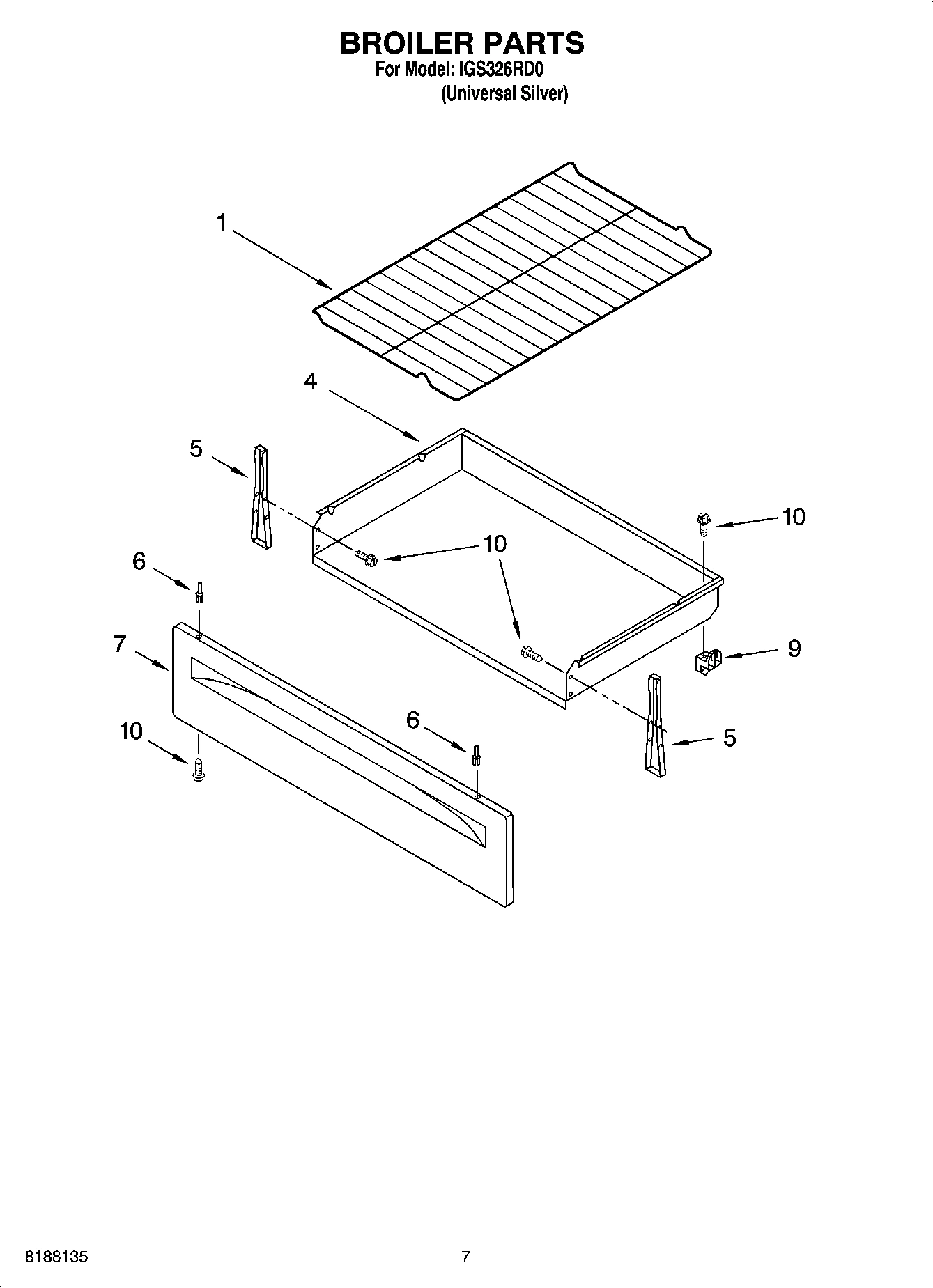 BROILER PARTS
For Model: IGS326RD0
(Universal Silver)

1

4

5

10

10

6

7

9

10

6

5

8188135

7