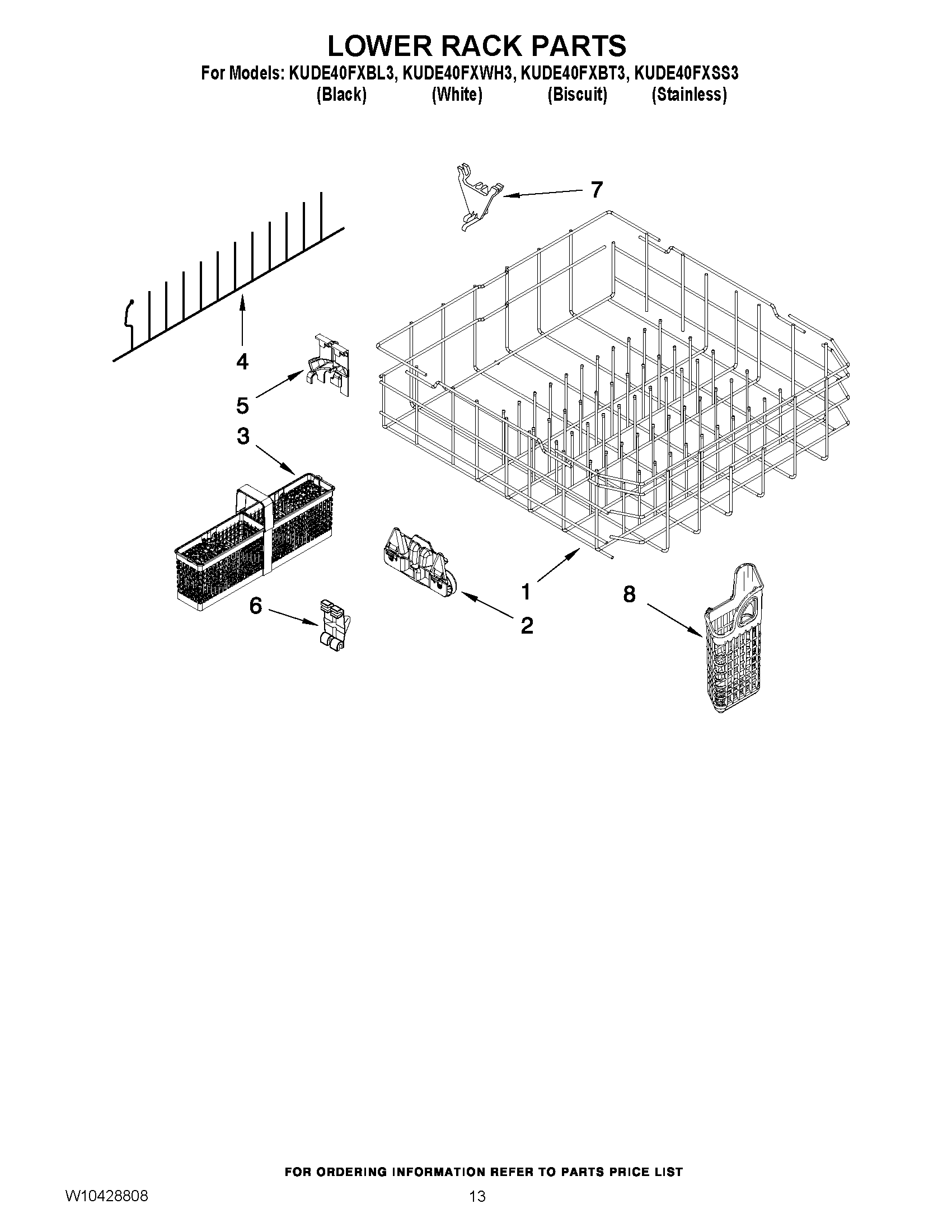 LOWER RACK PARTS

For Models: KUDE40FXBL3, KUDE40FXWH3, KUDE40FXBT3, KUDE40FXSS3
(Black) (White) (Biscuit) (Stainless)

7

4

5

3

1

8

6

2

FOR ORDERING INFORMATION REFER TO PARTS PRICE LIST

W10428808

13