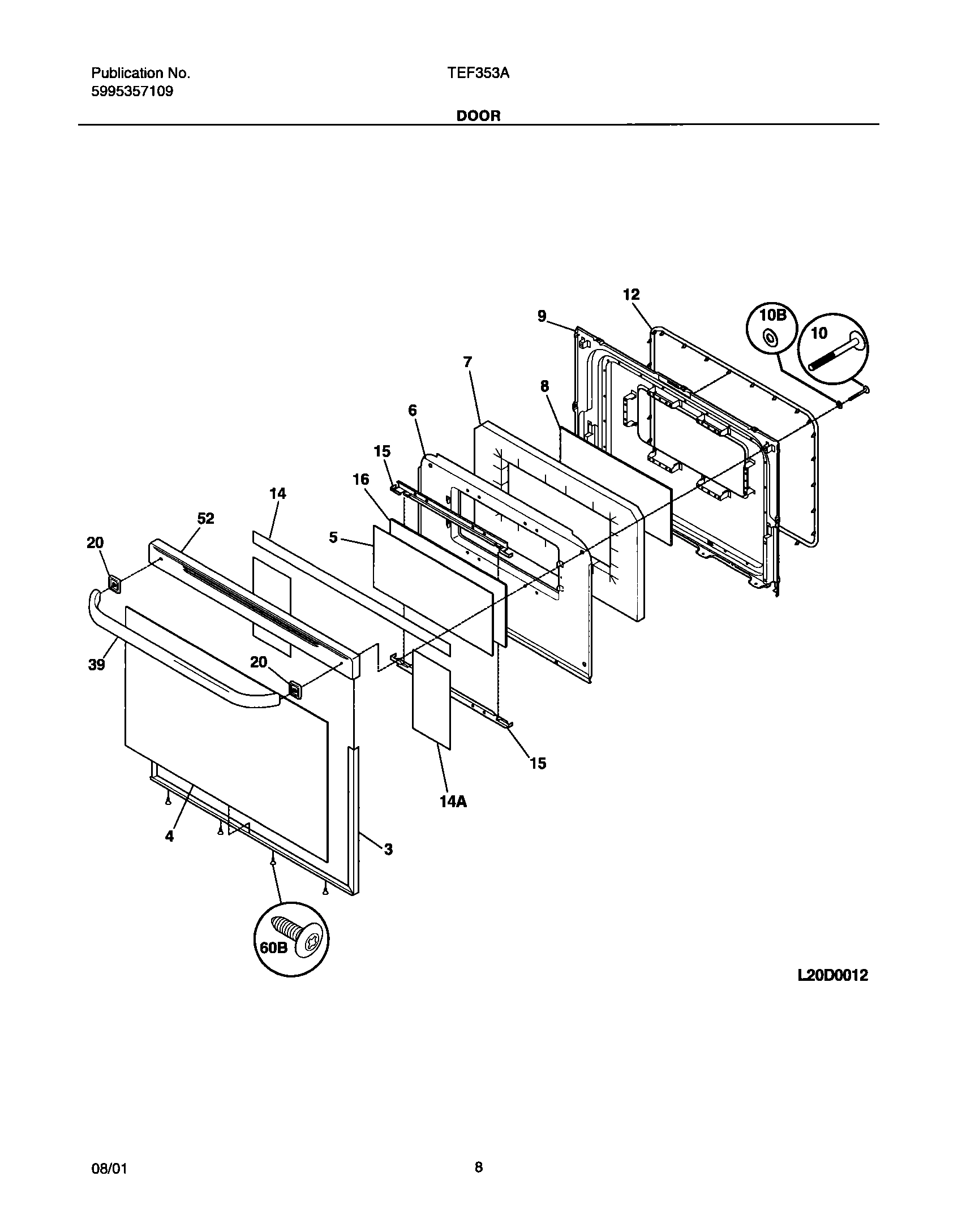 Publication No.
5995357109

TEF353A

DOOR

12
9
10B
10
7
8
6
15
16
14
52
5
20
39
20
15
14A
4
3
60B

L20D0012

08/01

8