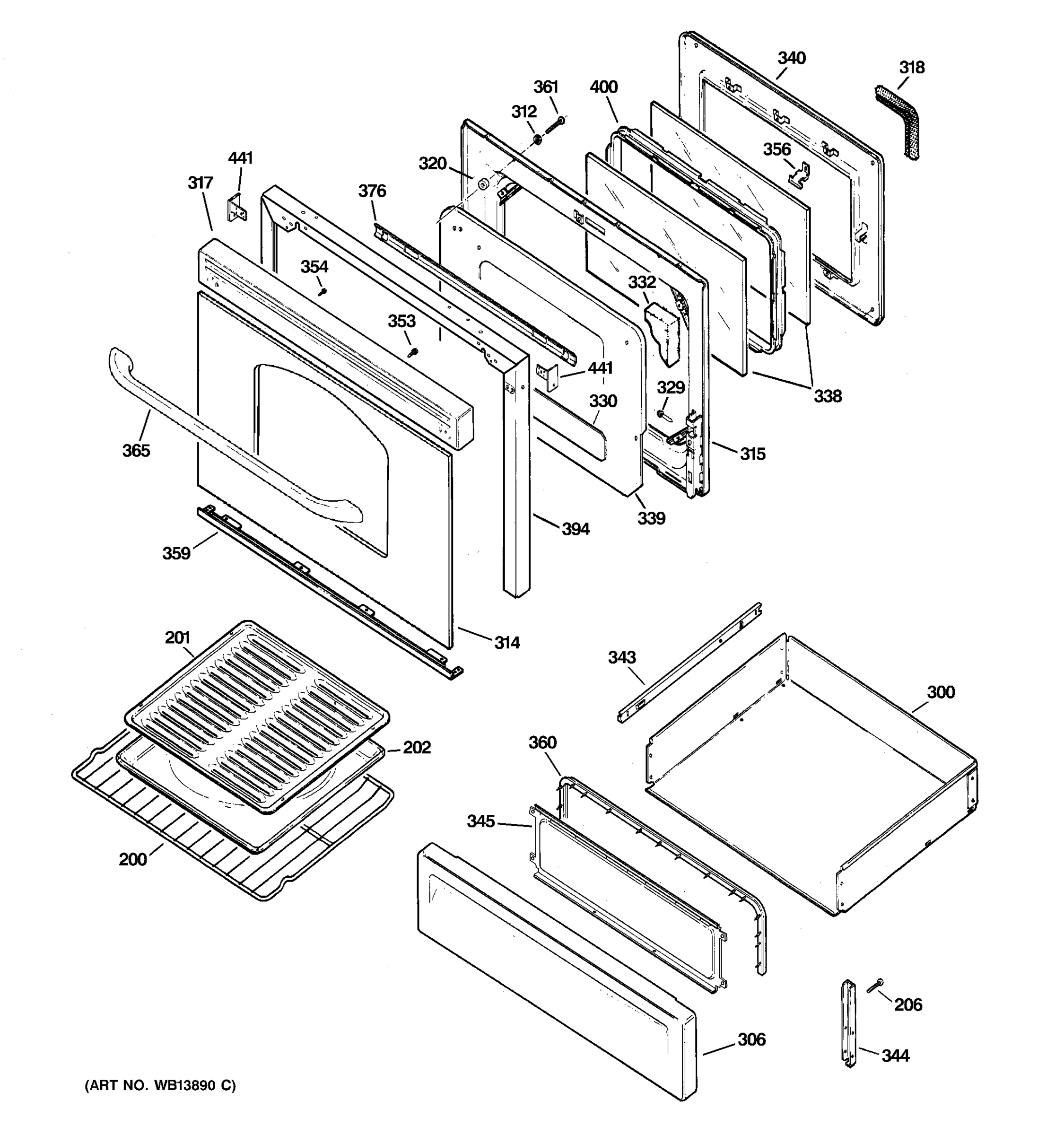 340
318
361
400
312
356
441
320
317
376
354
332
353
441
330
329
338
365
315
339
394
359
314
201
343
300
202
360
345
200
206
306
344
(ART NO. WB13890 C)